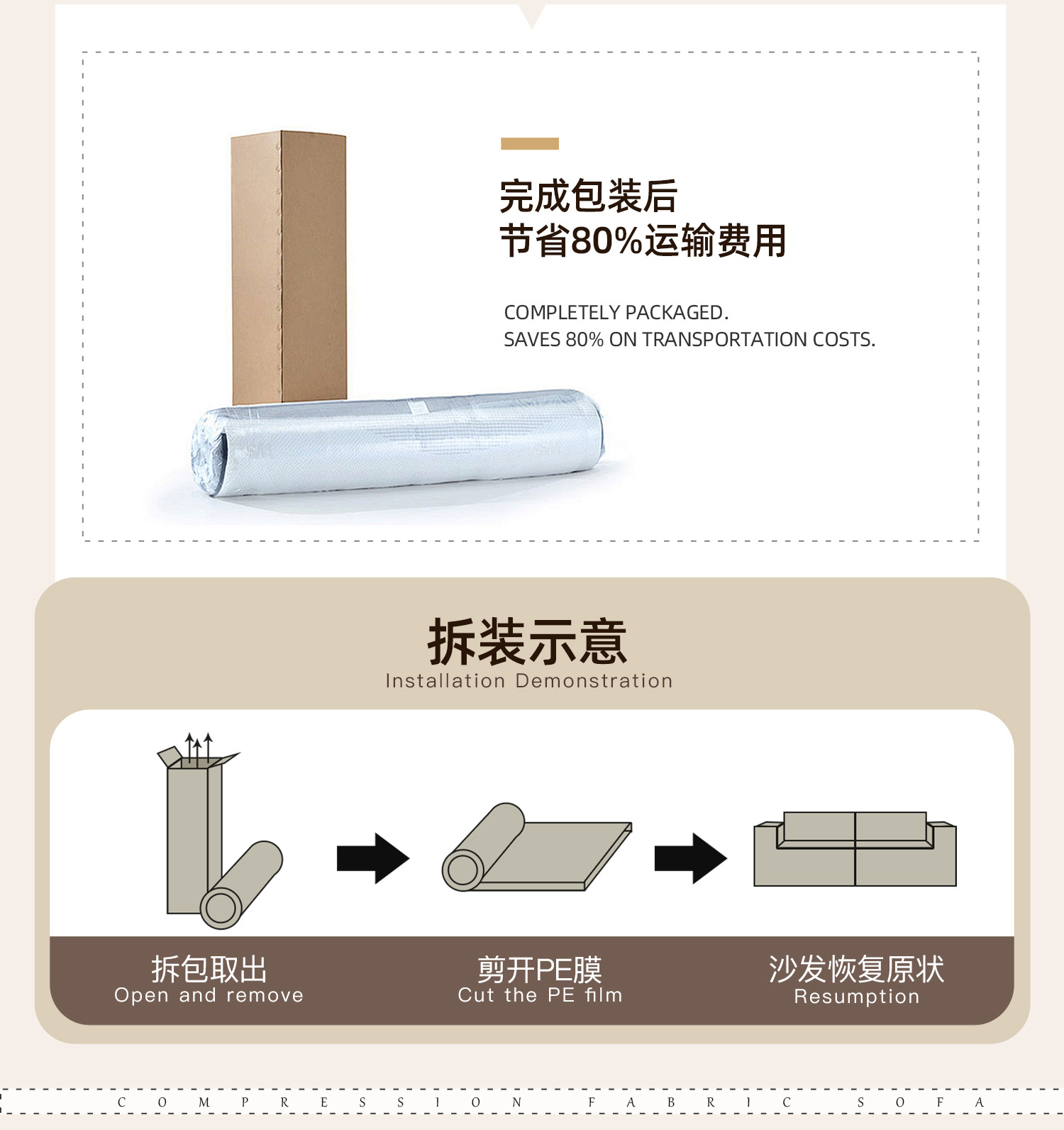 完成包装后
节省80%运输费用

COMPLETELY PACKAGED.
SAVES 80% ON TRANSPORTATION COSTS.

拆装示意
Installation Demonstration

拆包取出
Open and remove

剪开PE膜
Cut the PE film

沙发恢复原状
Resumption

COMPRESSION FABRIC SOFA