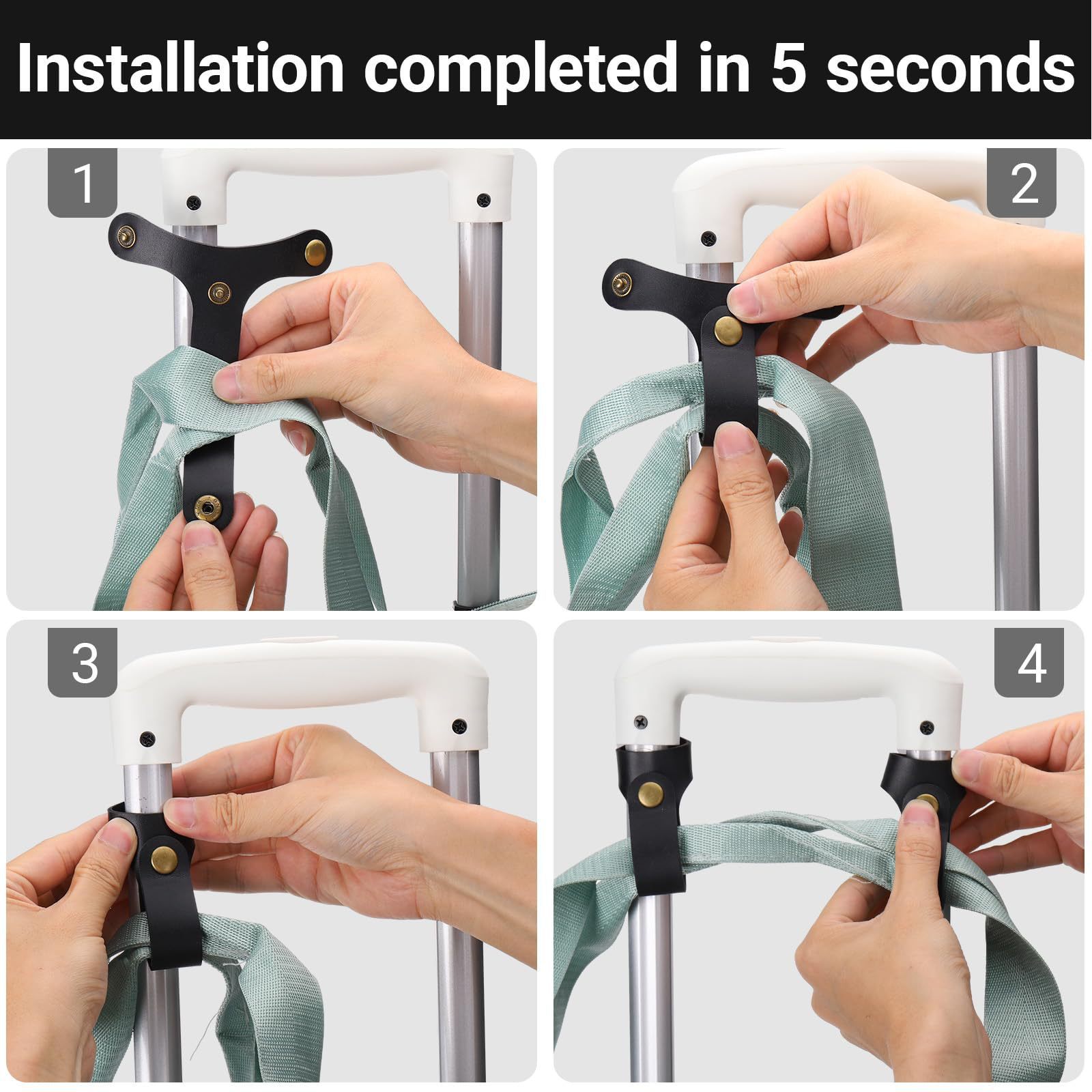 Installation completed in 5 seconds

1

2

3

4