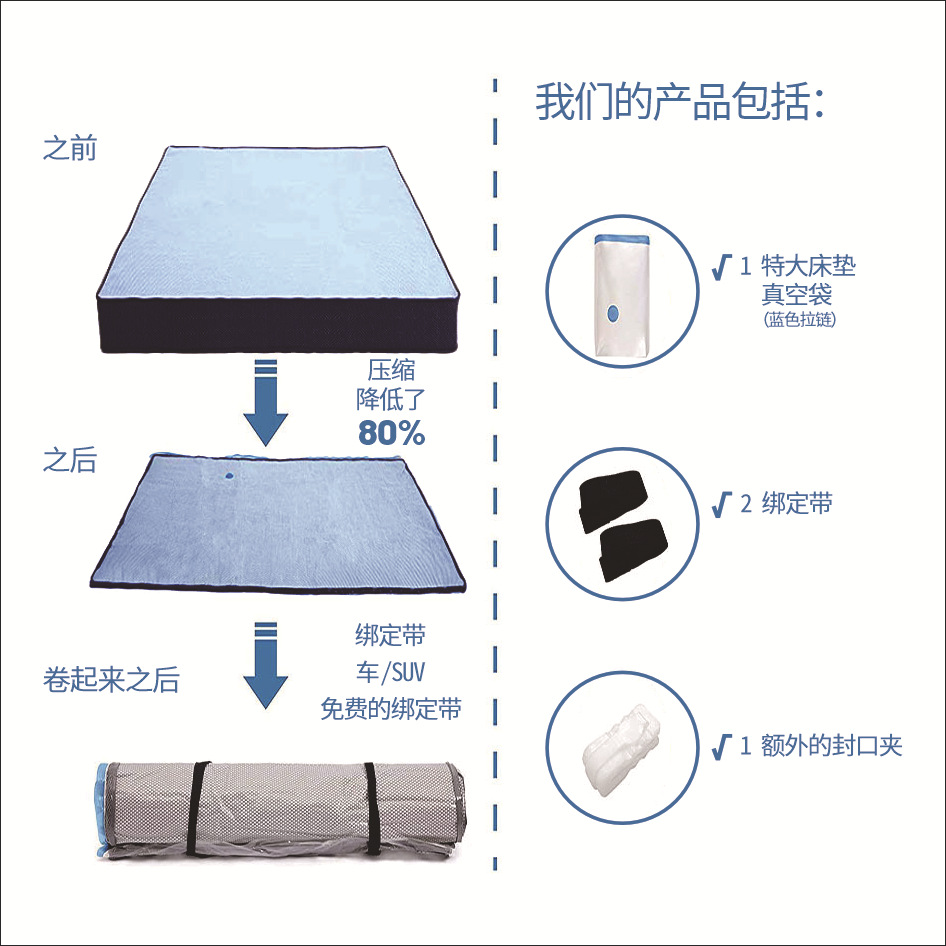 之前

压缩
降低了
80%

之后

绑定带
车/SUV
免费的绑定带

卷起来之后

我们的产品包括:

√ 1 特大床垫
真空袋
(蓝色拉链)

√ 2 绑定带

√ 1 额外的封口夹