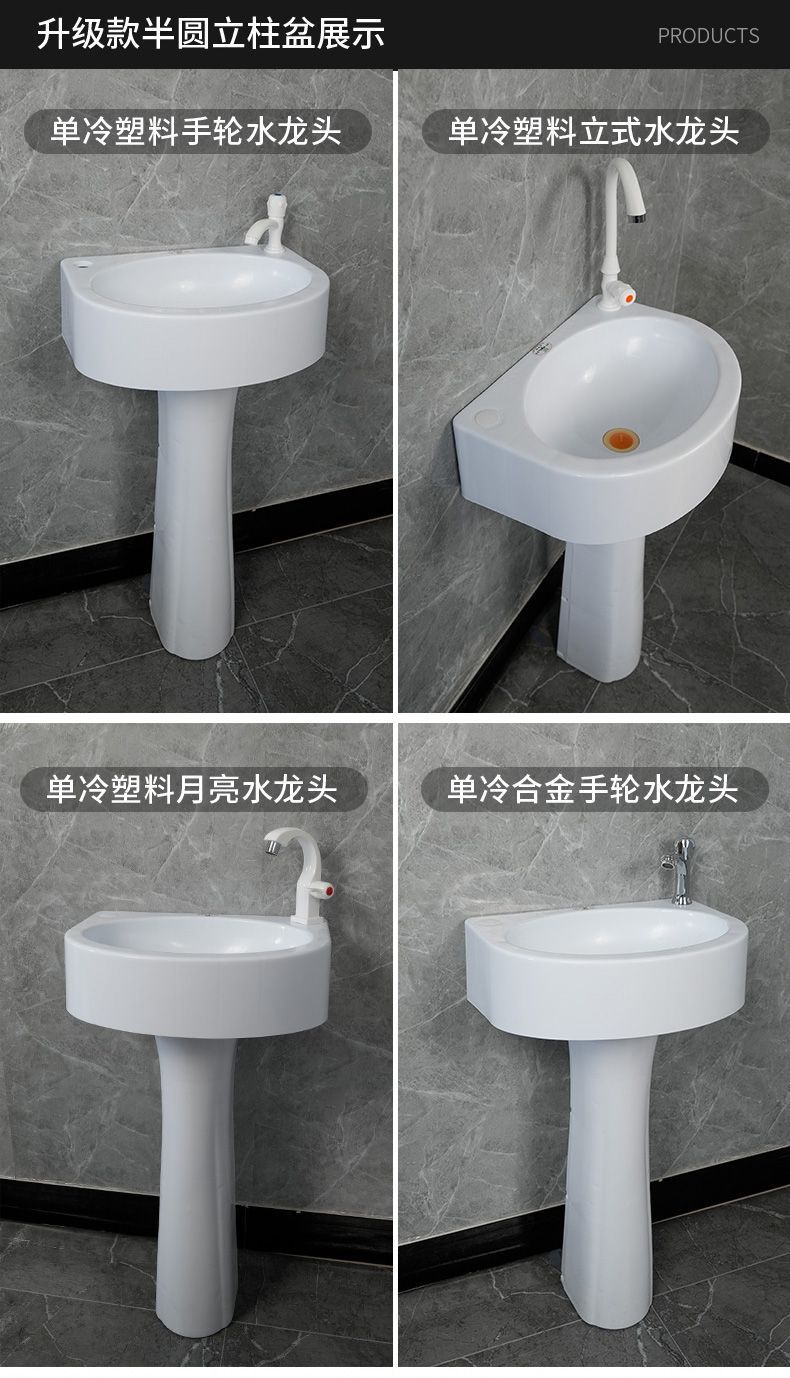 升级款半圆立柱盆展示

PRODUCTS

单冷塑料手轮水龙头

单冷塑料立式水龙头

单冷塑料月亮水龙头

单冷合金手轮水龙头