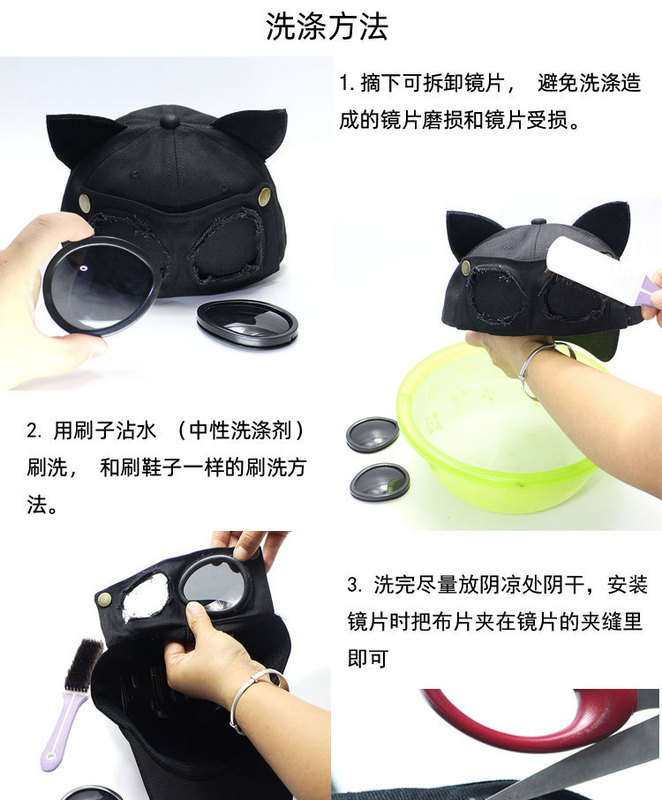 洗涤方法

1. 摘下可拆卸镜片， 避免洗涤造成的镜片磨损和镜片受损。

2. 用刷子沾水 （中性洗涤剂）刷洗， 和刷鞋子一样的刷洗方法。

3. 洗完尽量放阴凉处阴干，安装镜片时把布片夹在镜片的夹缝里即可