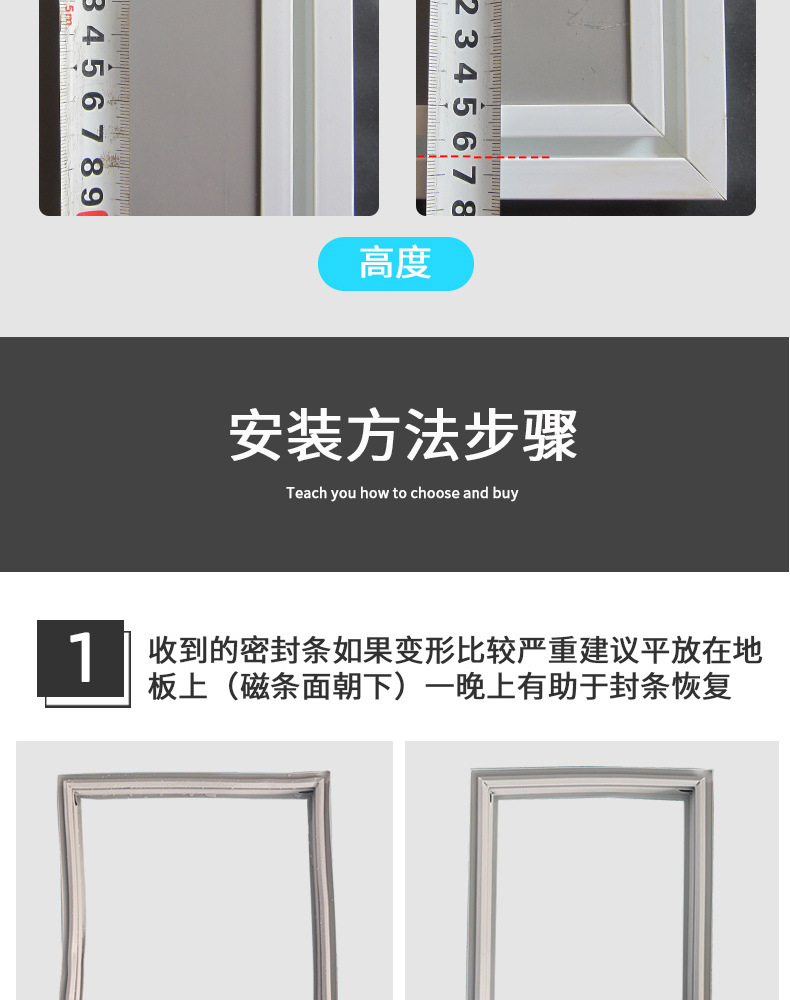 3 4 5 6 7 8 9

2 3 4 5 6 7 8

高度

安装方法步骤

Teach you how to choose and buy

1

收到的密封条如果变形比较严重建议平放在地板上（磁条面朝下）一晚上有助于封条恢复