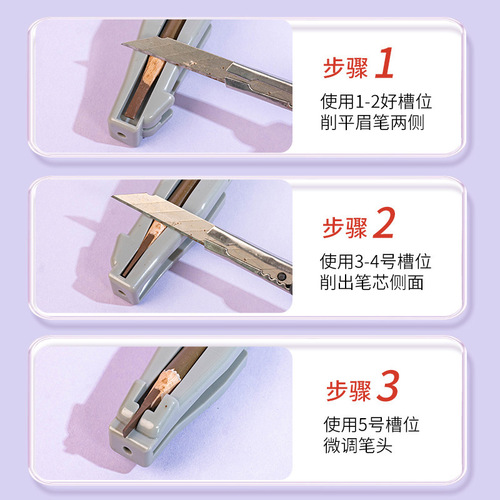 步骤 1

使用1-2好槽位
削平眉笔两侧

步骤 2

使用3-4号槽位
削出笔芯侧面

步骤 3

使用5号槽位
微调笔头