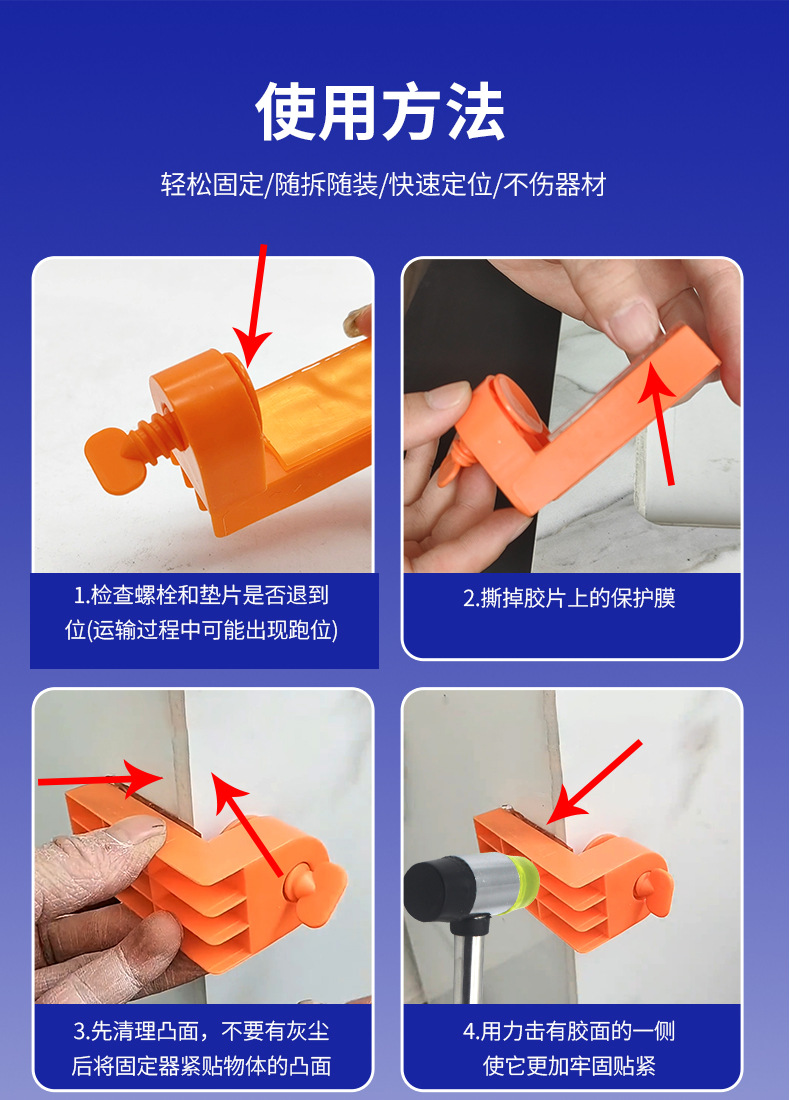 使用方法

轻松固定/随拆随装/快速定位/不伤器材

1.检查螺栓和垫片是否退到位(运输过程中可能出现跑位)

2.撕掉胶片上的保护膜

3.先清理凸面，不要有灰尘后将固定器紧贴物体的凸面

4.用力击有胶面的一侧使它更加牢固贴紧