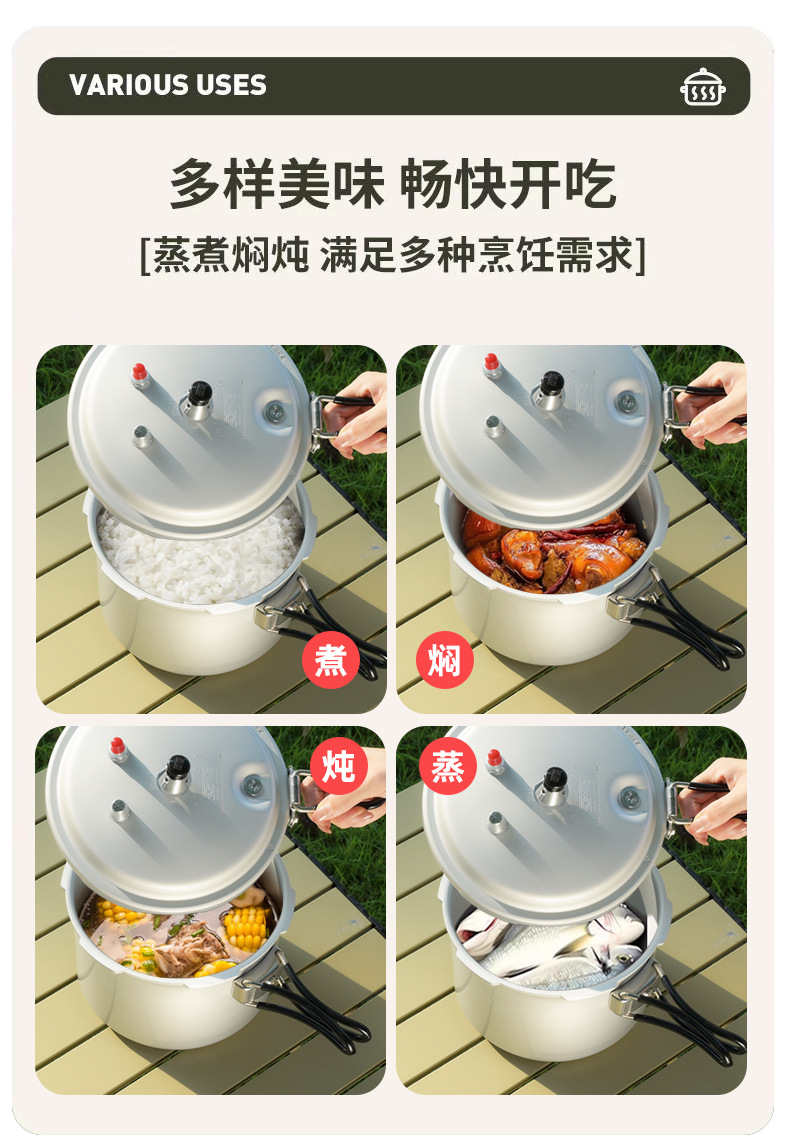 VARIOUS USES

多样美味 畅快开吃

[蒸煮焖炖 满足多种烹饪需求]

煮

焖

炖

蒸