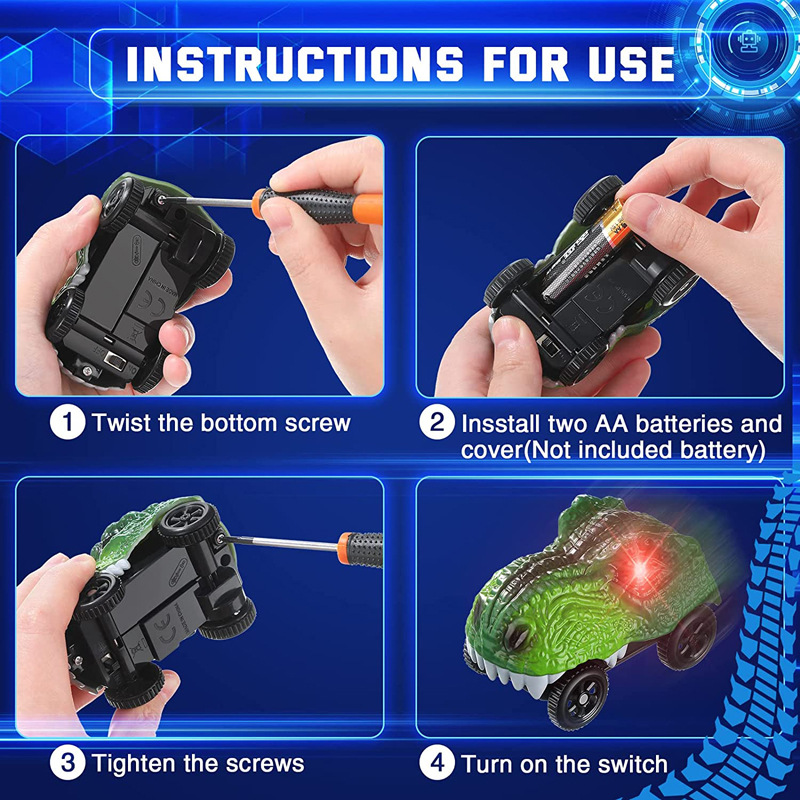 INSTRUCTIONS FOR USE

1 Twist the bottom screw

2 Insstall two AA batteries and cover(Not included battery)

3 Tighten the screws

4 Turn on the switch