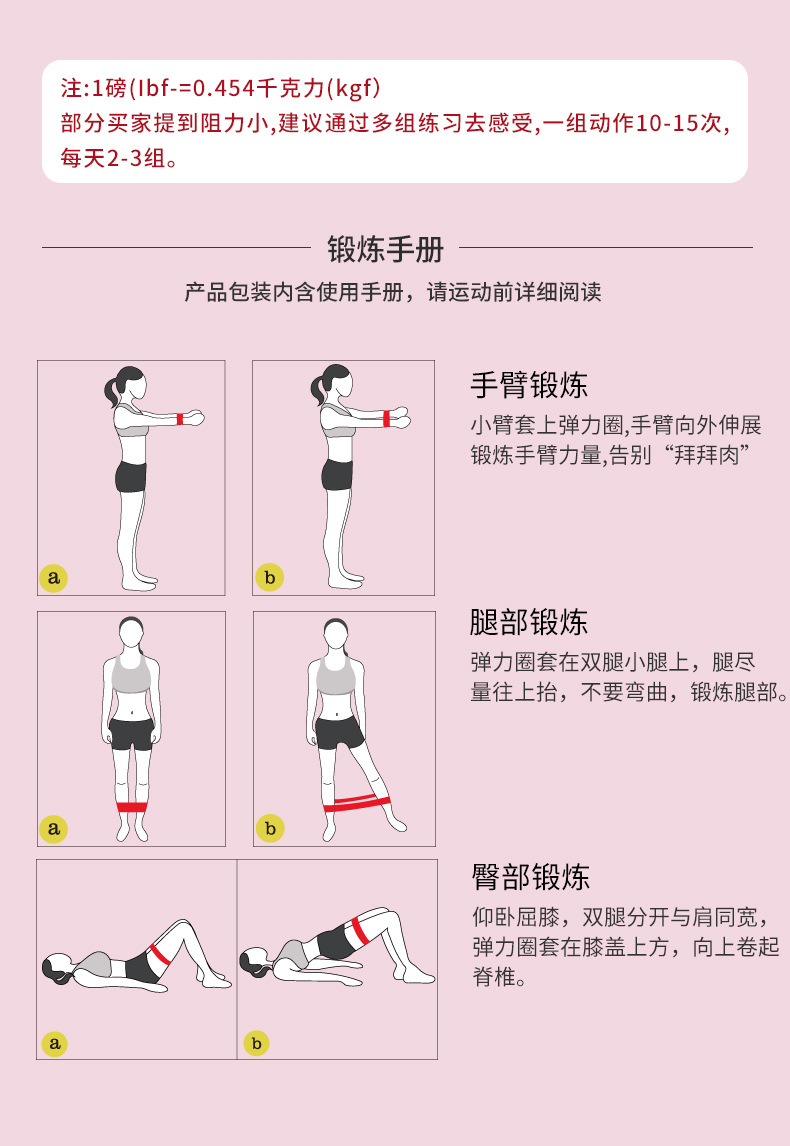 注:1磅(Ibf-=0.454千克力(kgf)
部分买家提到阻力小,建议通过多组练习去感受,一组动作10-15次,每天2-3组。

锻炼手册

产品包装内含使用手册，请运动前详细阅读

a

b

手臂锻炼

小臂套上弹力圈,手臂向外伸展锻炼手臂力量,告别“拜拜肉”

a

b

腿部锻炼

弹力圈套在双腿小腿上，腿尽量往上抬，不要弯曲，锻炼腿部。

a

b

臀部锻炼

仰卧屈膝，双腿分开与肩同宽，弹力圈套在膝盖上方，向上卷起脊椎。