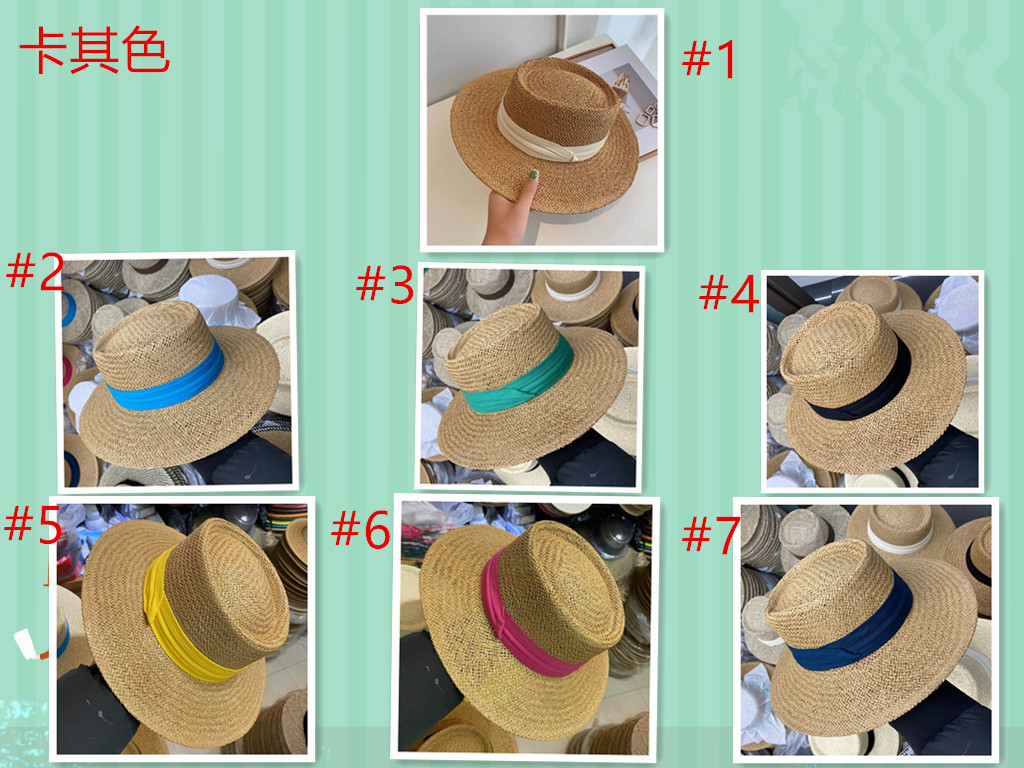 卡其色

#1

#2

#3

#4

#5

#6

#7