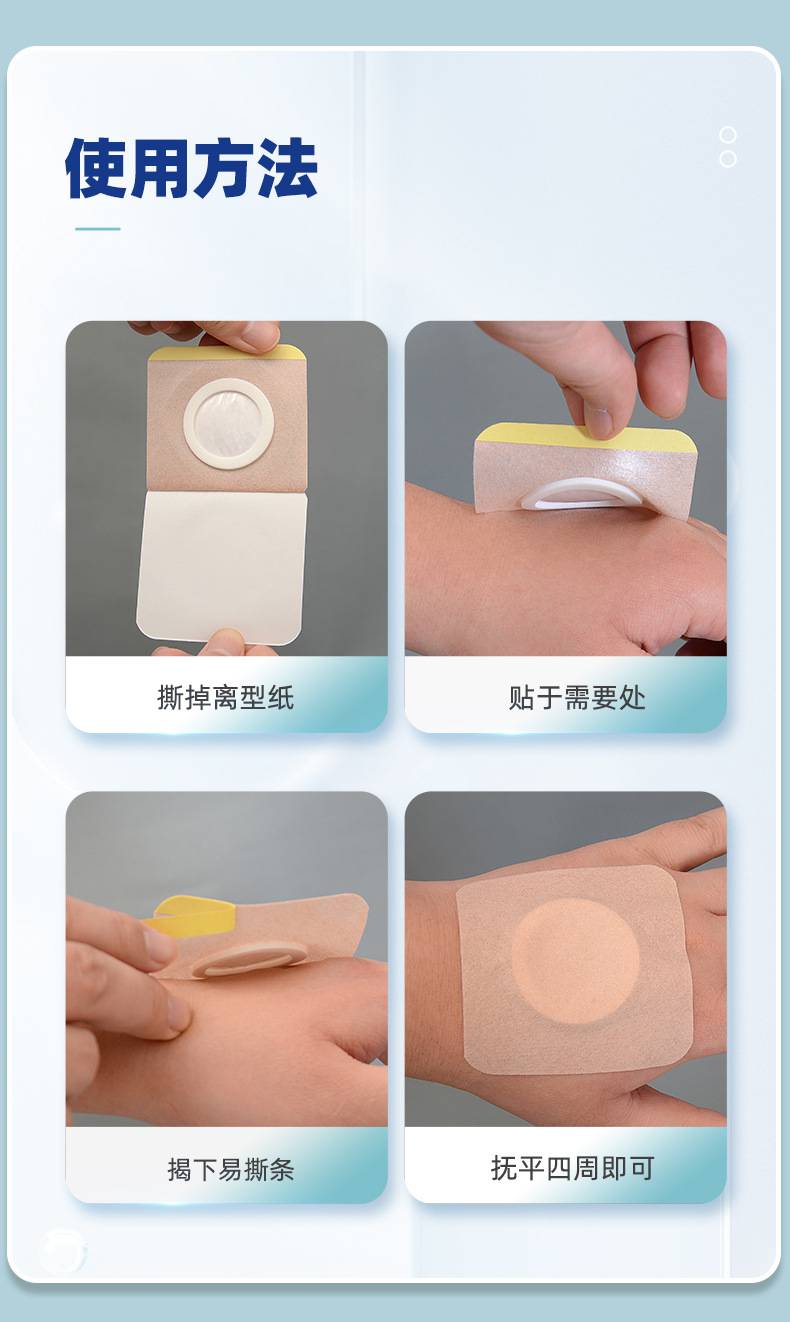 使用方法

撕掉离型纸

贴于需要处

揭下易撕条

抚平四周即可