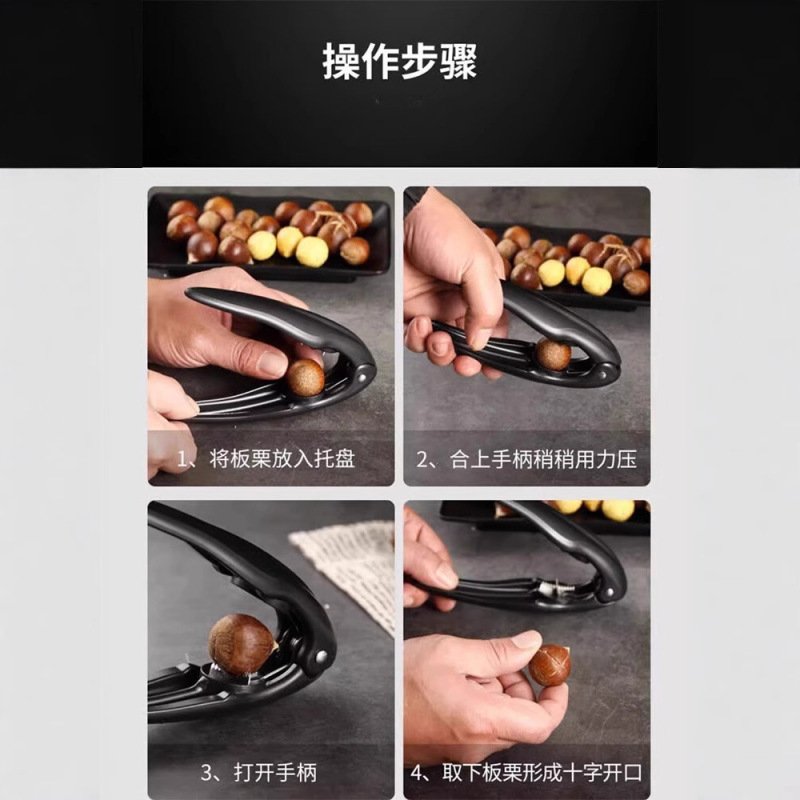 操作步骤

1、将板栗放入托盘

2、合上手柄稍稍用力压

3、打开手柄

4、取下板栗形成十字开口