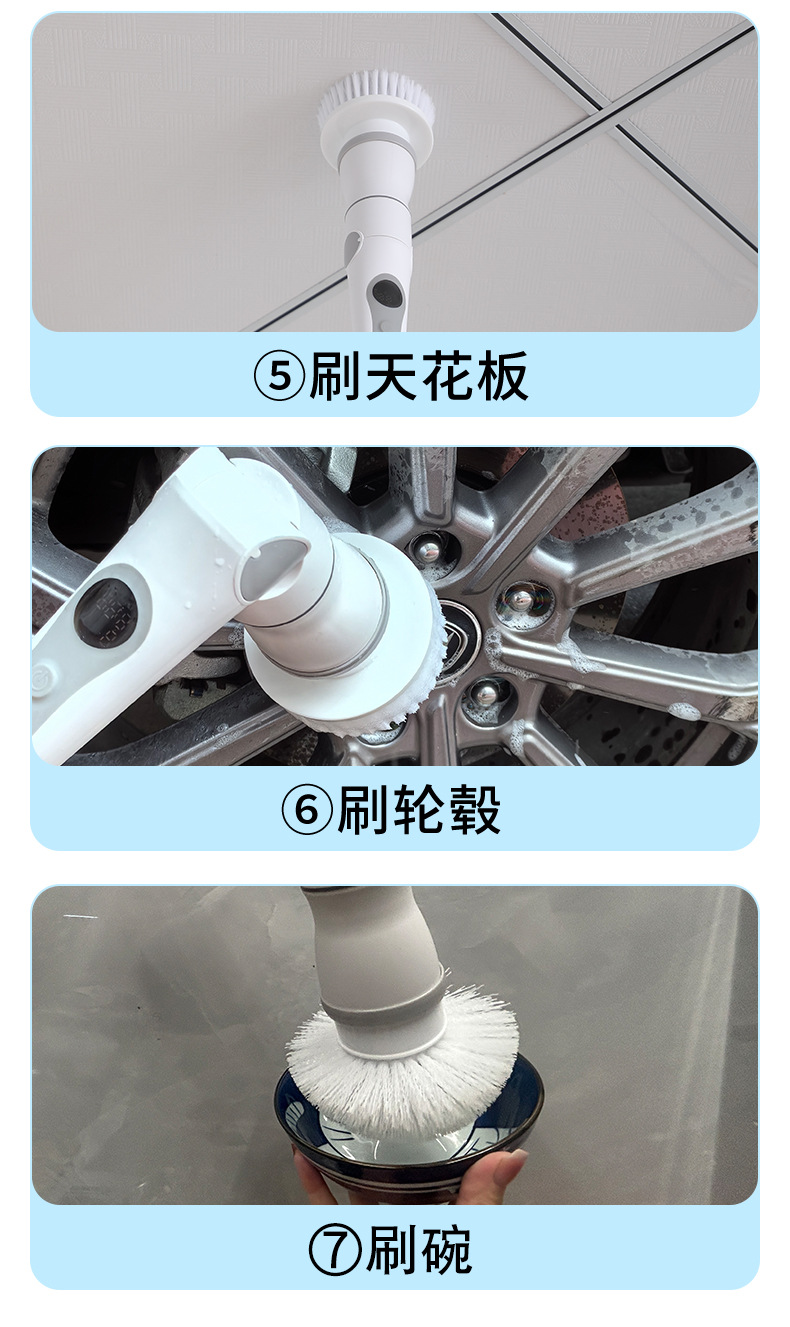 ⑤刷天花板

⑥刷轮毂

⑦刷碗