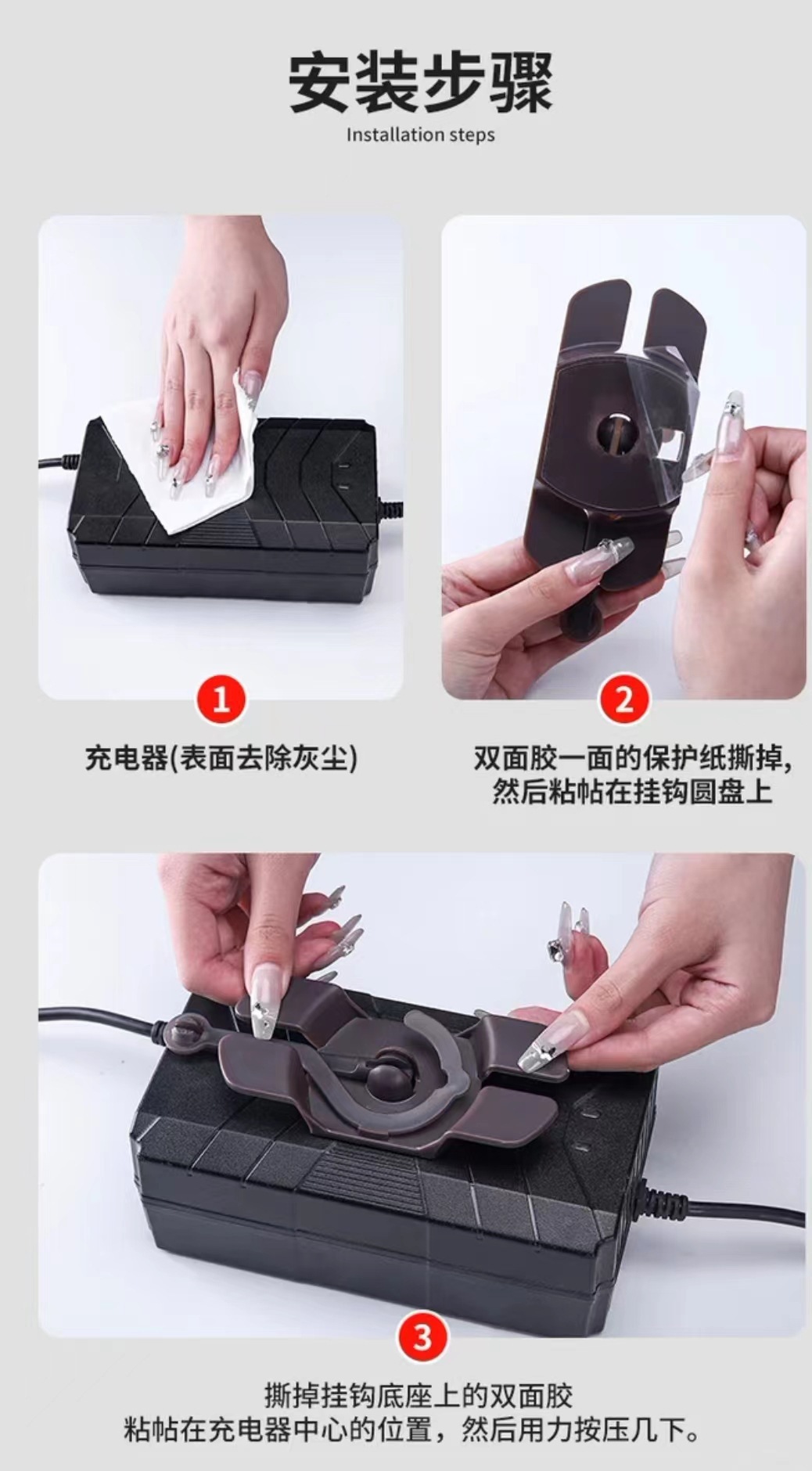 安装步骤

Installation steps

1

充电器(表面去除灰尘)

2

双面胶一面的保护纸撕掉,
然后粘帖在挂钩圆盘上

3

撕掉挂钩底座上的双面胶
粘帖在充电器中心的位置，然后用力按压几下。