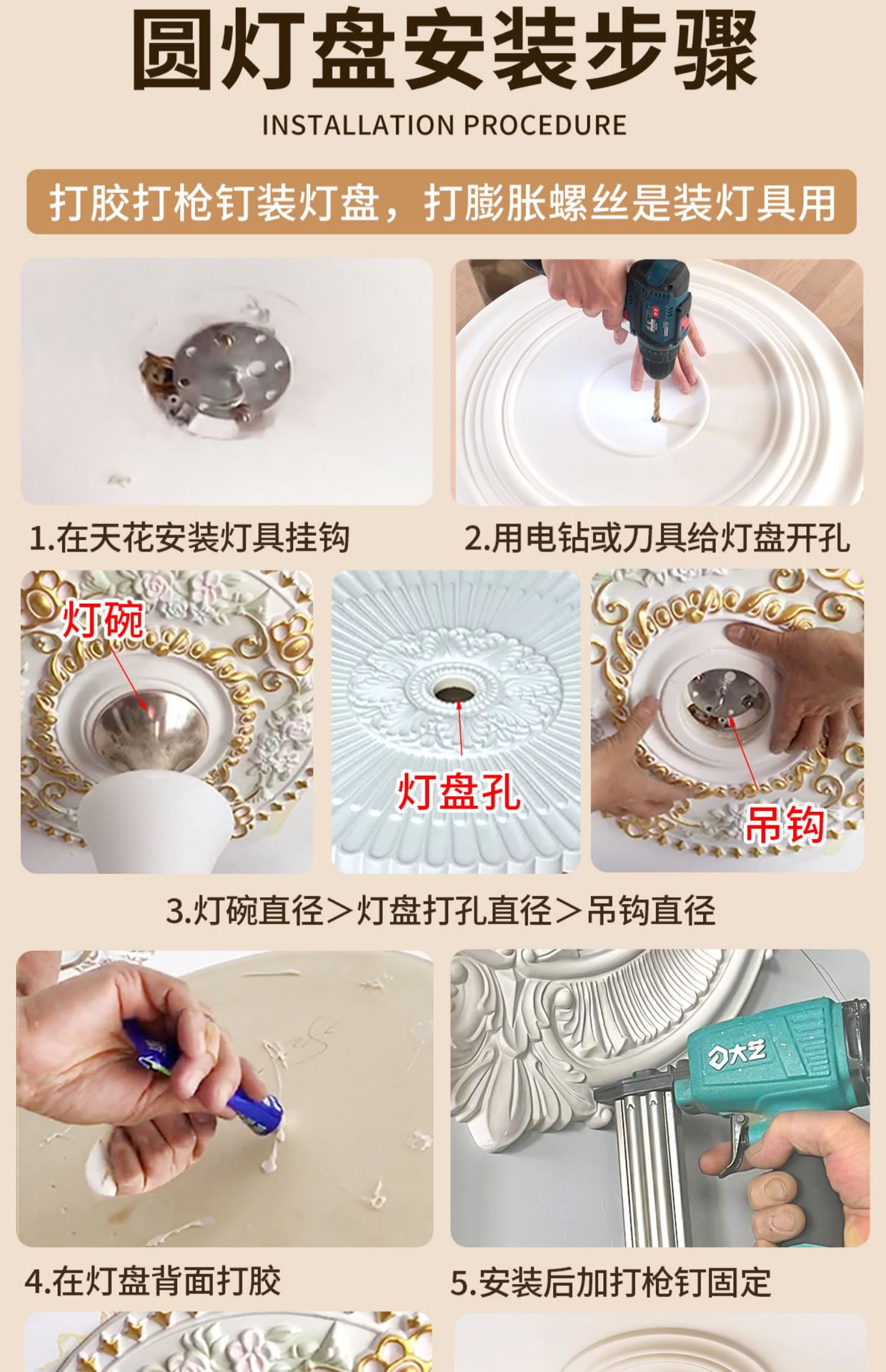 圆灯盘安装步骤

INSTALLATION PROCEDURE

打胶打枪钉装灯盘，打膨胀螺丝是装灯具用

1.在天花安装灯具挂钩

2.用电钻或刀具给灯盘开孔

灯碗

灯盘孔

吊钩

3.灯碗直径＞灯盘打孔直径＞吊钩直径

大艺

4.在灯盘背面打胶

5.安装后加打枪钉固定