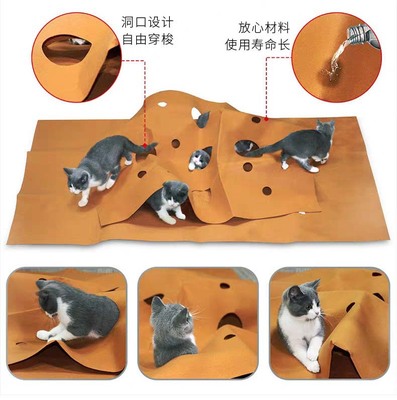 洞口设计
自由穿梭

放心材料
使用寿命长