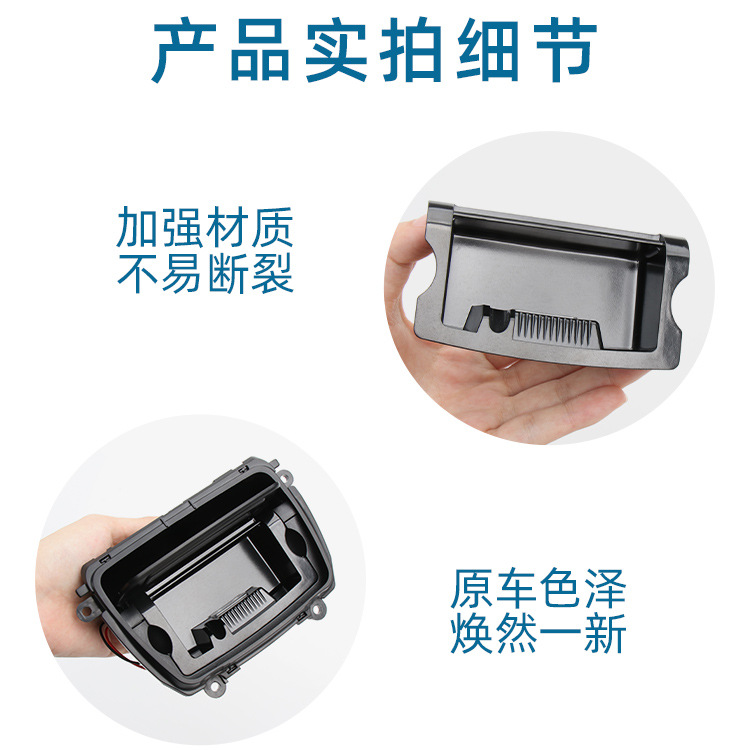 产品实拍细节

加强材质
不易断裂

原车色泽
焕然一新