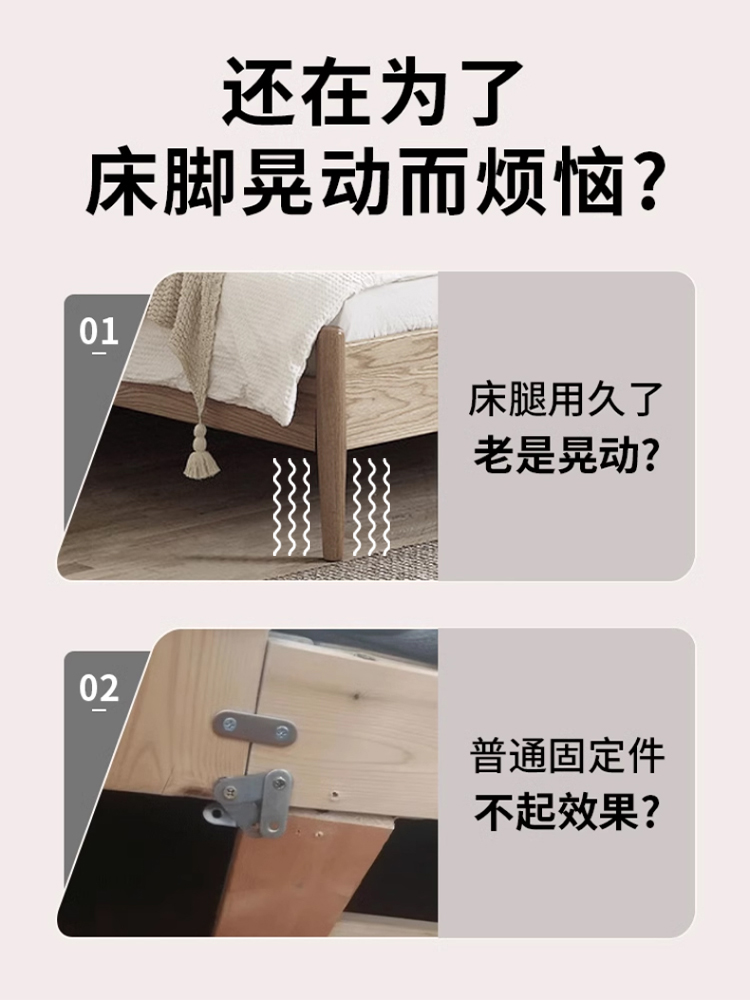 还在为了
床脚晃动而烦恼？

01

床腿用久了
老是晃动？

02

普通固定件
不起效果？