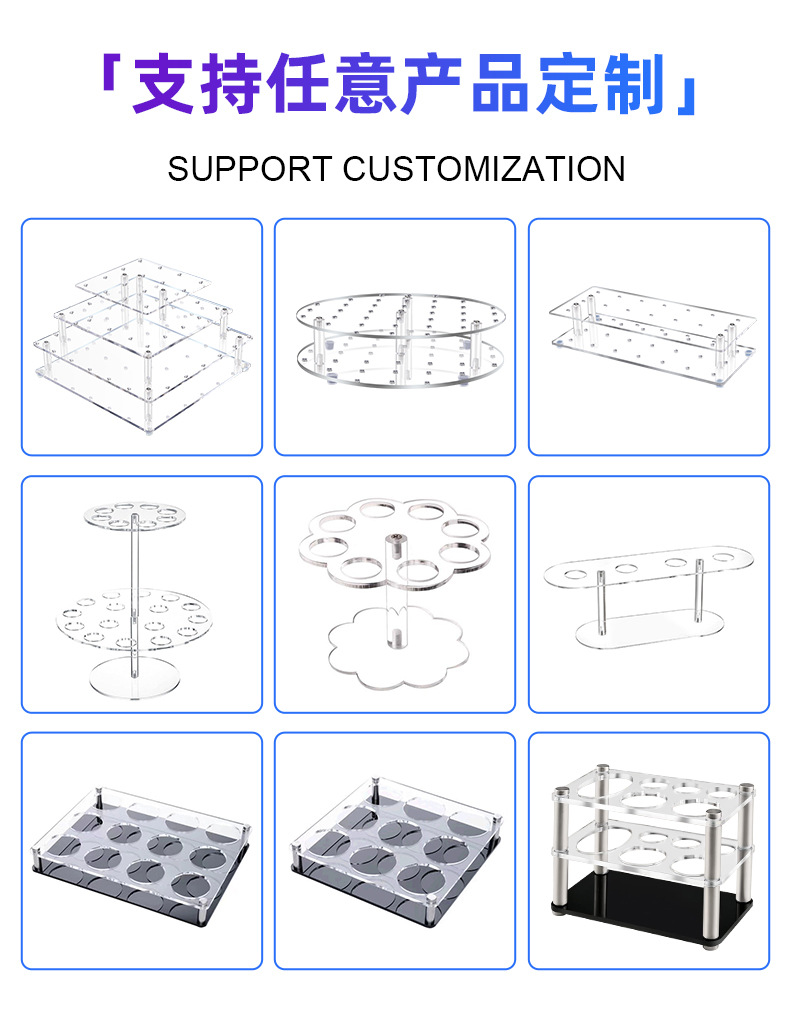 「支持任意产品定制」

SUPPORT CUSTOMIZATION