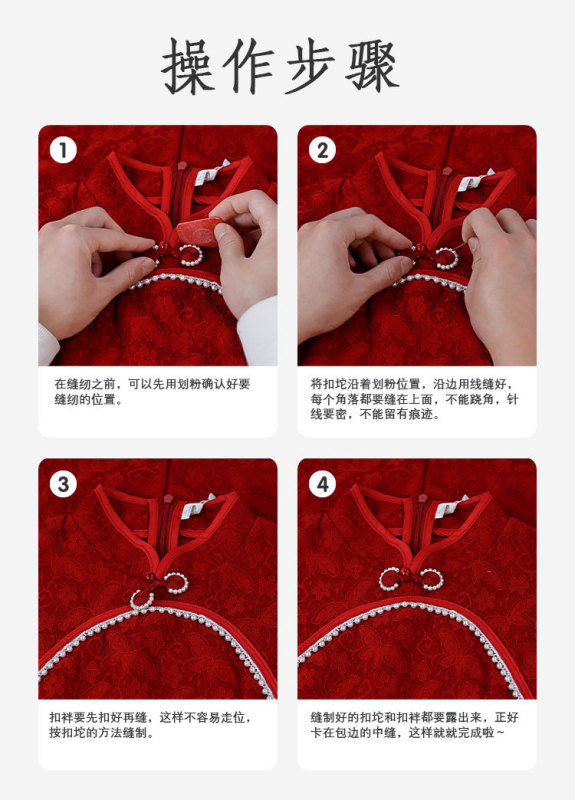 操作步骤

1

在缝纫之前，可以先用划粉确认好要缝纫的位置。

2

将扣坨沿着划粉位置，沿边用线缝好，每个角落都要缝在上面，不能跷角，针线要密，不能留有痕迹。

3

扣袢要先扣好再缝，这样不容易走位，按扣坨的方法缝制。

4

缝制好的扣坨和扣袢都要露出来，正好卡在包边的中缝，这样就就完成啦~