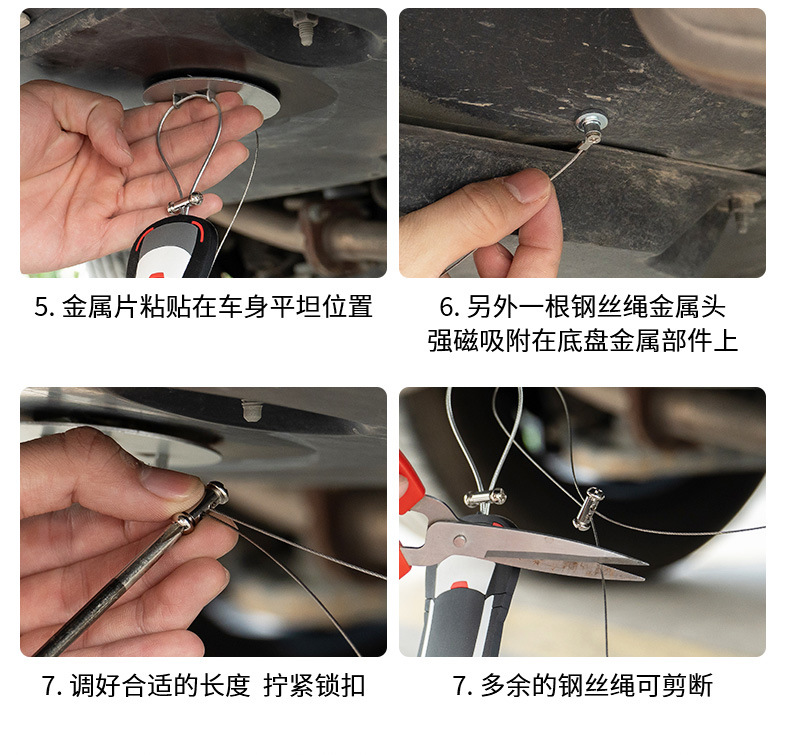 5. 金属片粘贴在车身平坦位置

6. 另外一根钢丝绳金属头
强磁吸附在底盘金属部件上

7. 调好合适的长度 拧紧锁扣

7. 多余的钢丝绳可剪断