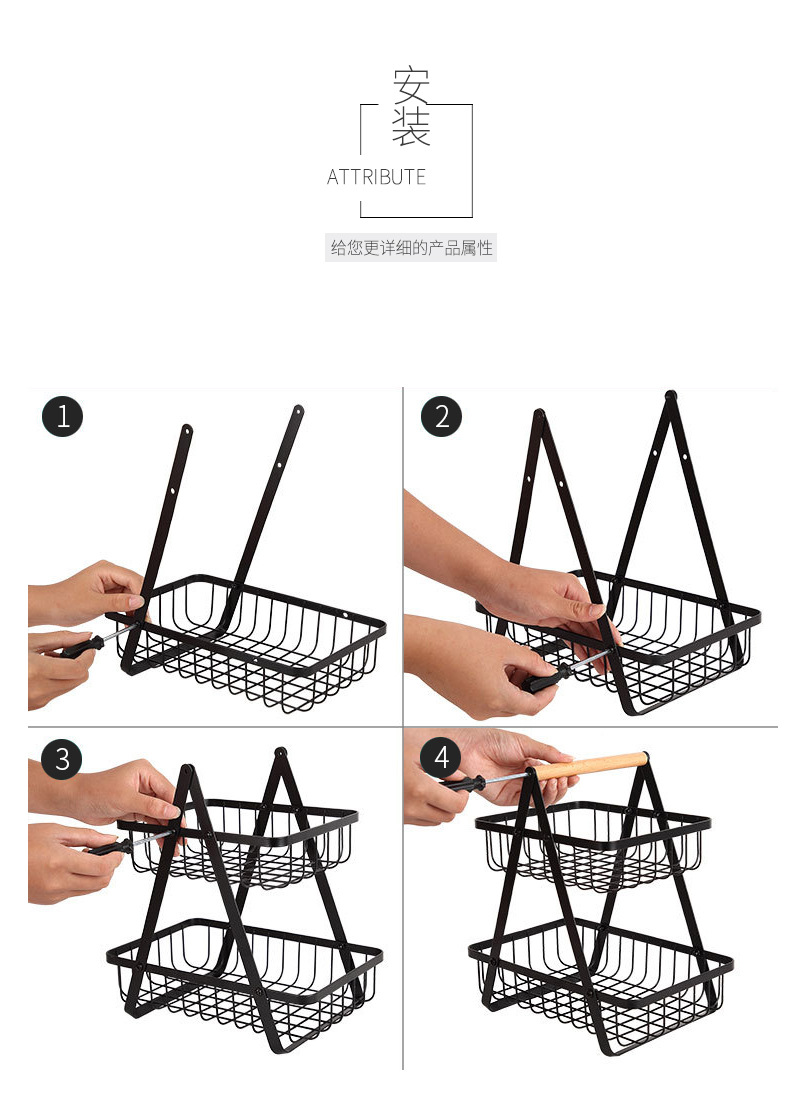 安装

ATTRIBUTE

给您更详细的产品属性

1

2

3

4