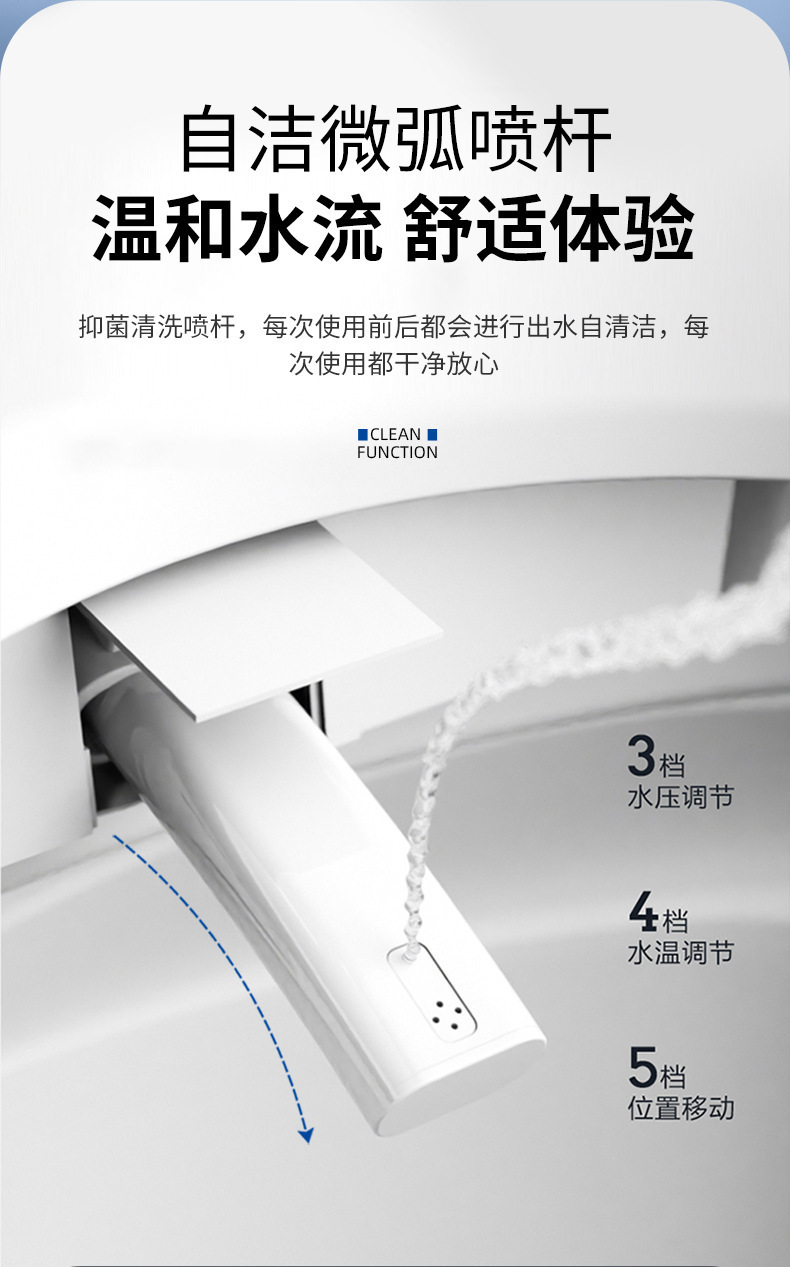 自洁微弧喷杆
温和水流 舒适体验

抑菌清洗喷杆，每次使用前后都会进行出水自清洁，每次使用都干净放心

CLEAN FUNCTION

3档
水压调节

4档
水温调节

5档
位置移动