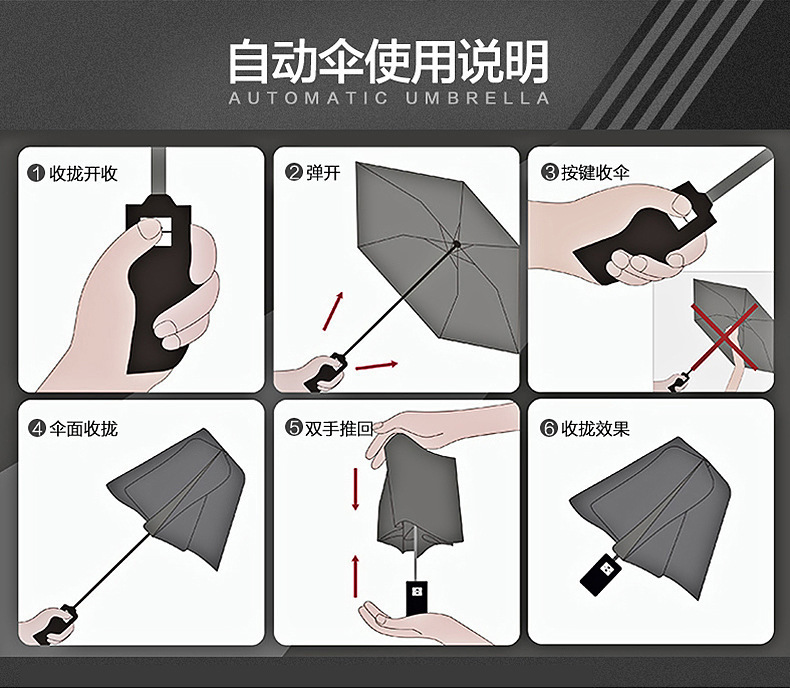 自动伞使用说明
AUTOMATIC UMBRELLA

❶ 收拢开收

❷ 弹开

❸ 按键收伞

❹ 伞面收拢

❺ 双手推回

❻ 收拢效果