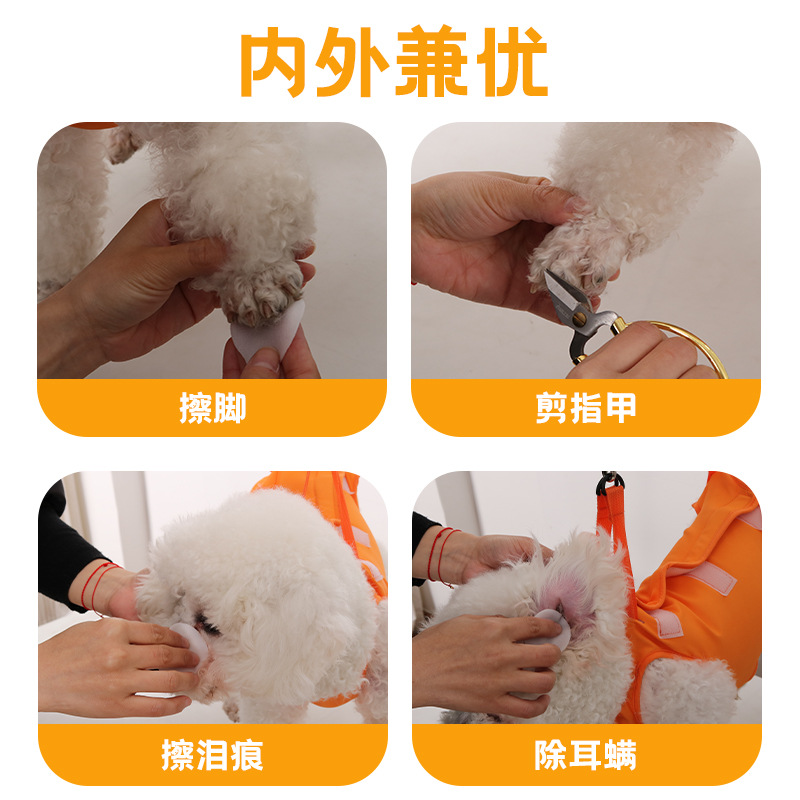 内外兼优

擦脚

剪指甲

擦泪痕

除耳螨