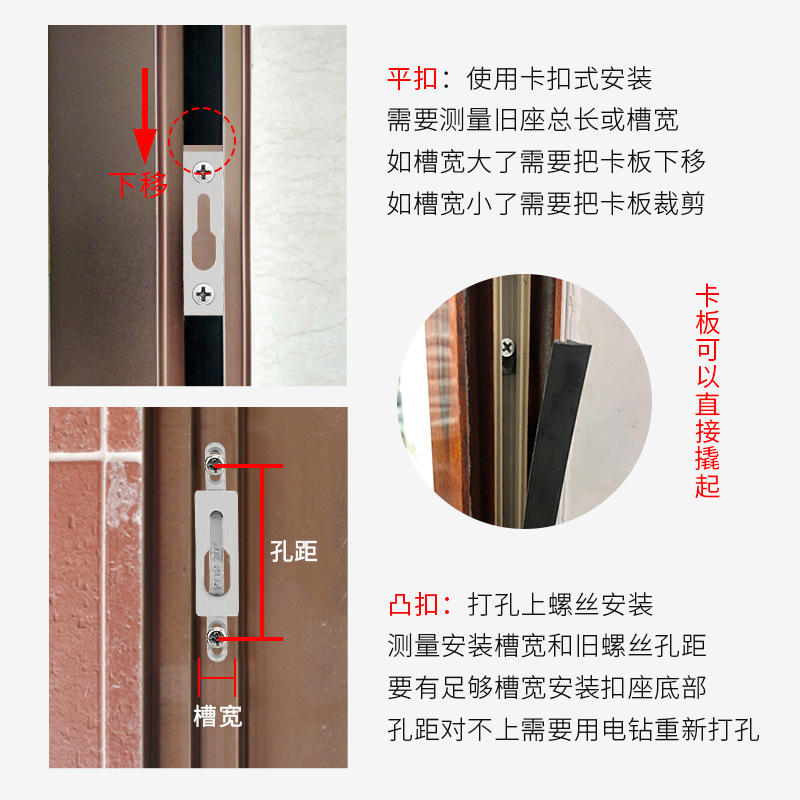 下移

平扣：使用卡扣式安装
需要测量旧座总长或槽宽
如槽宽大了需要把卡板下移
如槽宽小了需要把卡板裁剪

卡板可以直接撬起

孔距

槽宽

凸扣：打孔上螺丝安装
测量安装槽宽和旧螺丝孔距
要有足够槽宽安装扣座底部
孔距对不上需要用电钻重新打孔