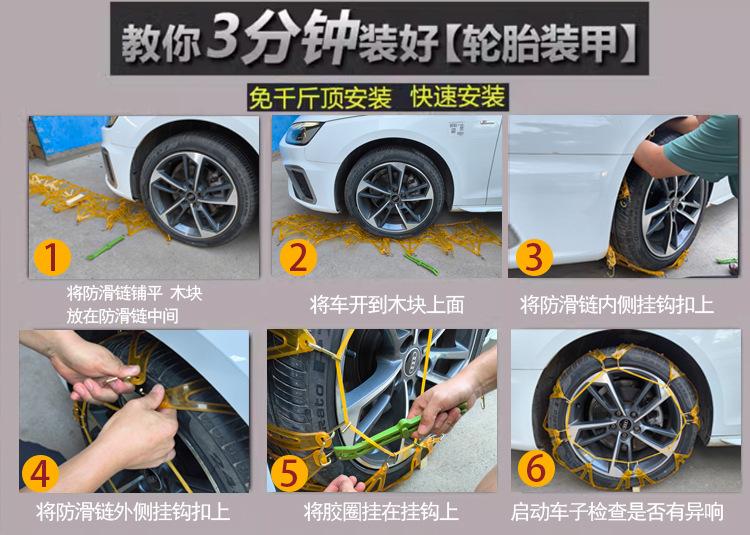 教你3分钟装好【轮胎装甲】

免千斤顶安装 快速安装

1
将防滑链铺平 木块放在防滑链中间

2
将车开到木块上面

3
将防滑链内侧挂钩扣上

4
将防滑链外侧挂钩扣上

5
将胶圈挂在挂钩上

6
启动车子检查是否有异响