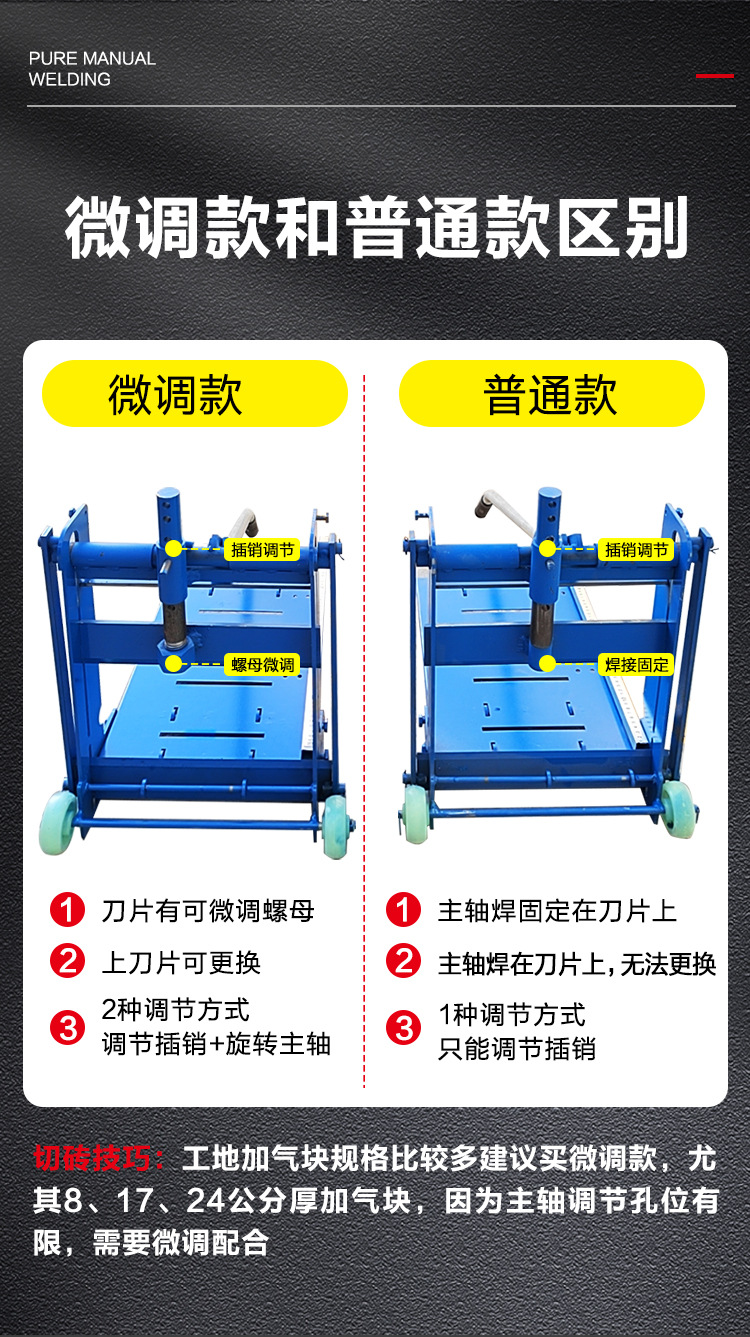 PURE MANUAL
WELDING

微调款和普通款区别

微调款

插销调节

螺母微调

1 刀片有可微调螺母

2 上刀片可更换

3 2种调节方式
调节插销+旋转主轴

普通款

插销调节

焊接固定

1 主轴焊固定在刀片上

2 主轴焊在刀片上，无法更换

3 1种调节方式
只能调节插销

切砖技巧：工地加气块规格比较多建议买微调款，尤其8、17、24公分厚加气块，因为主轴调节孔位有限，需要微调配合