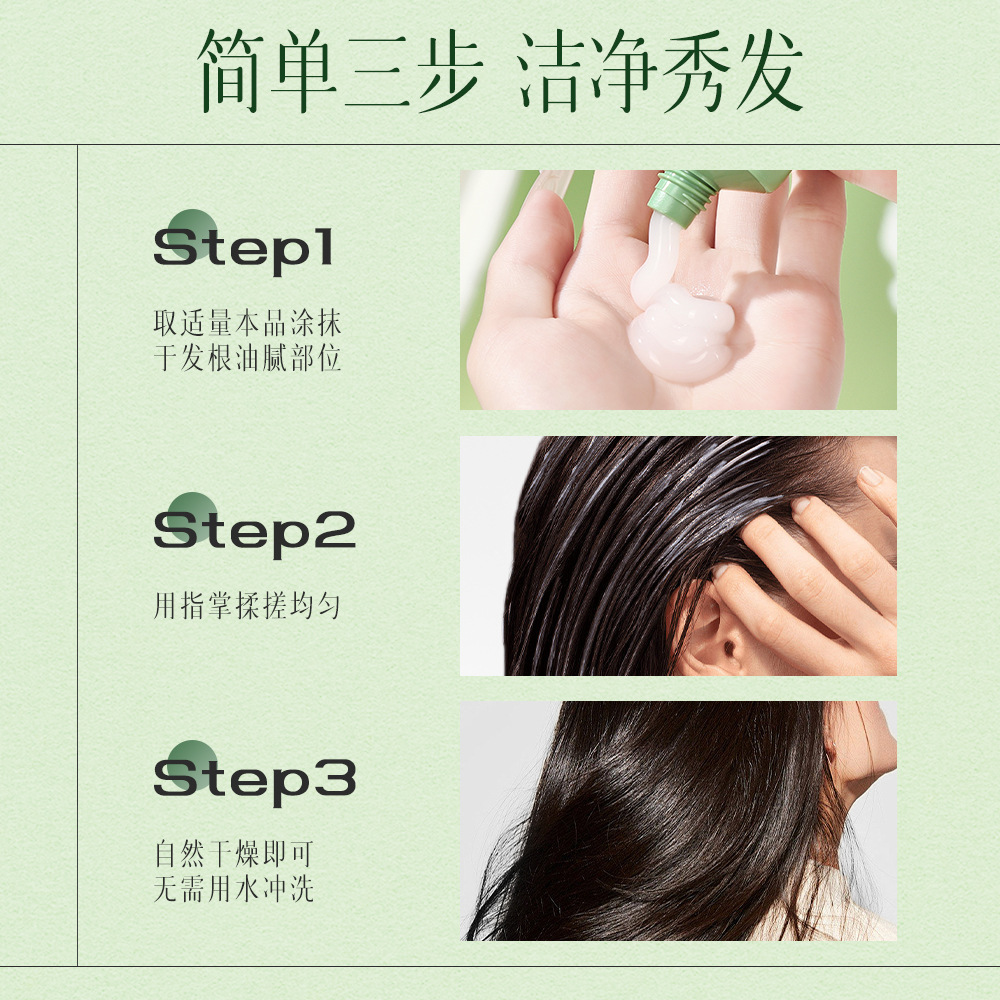 简单三步 洁净秀发

Step1

取适量本品涂抹
干发根油腻部位

Step2

用指掌揉搓均匀

Step3

自然干燥即可
无需用水冲洗