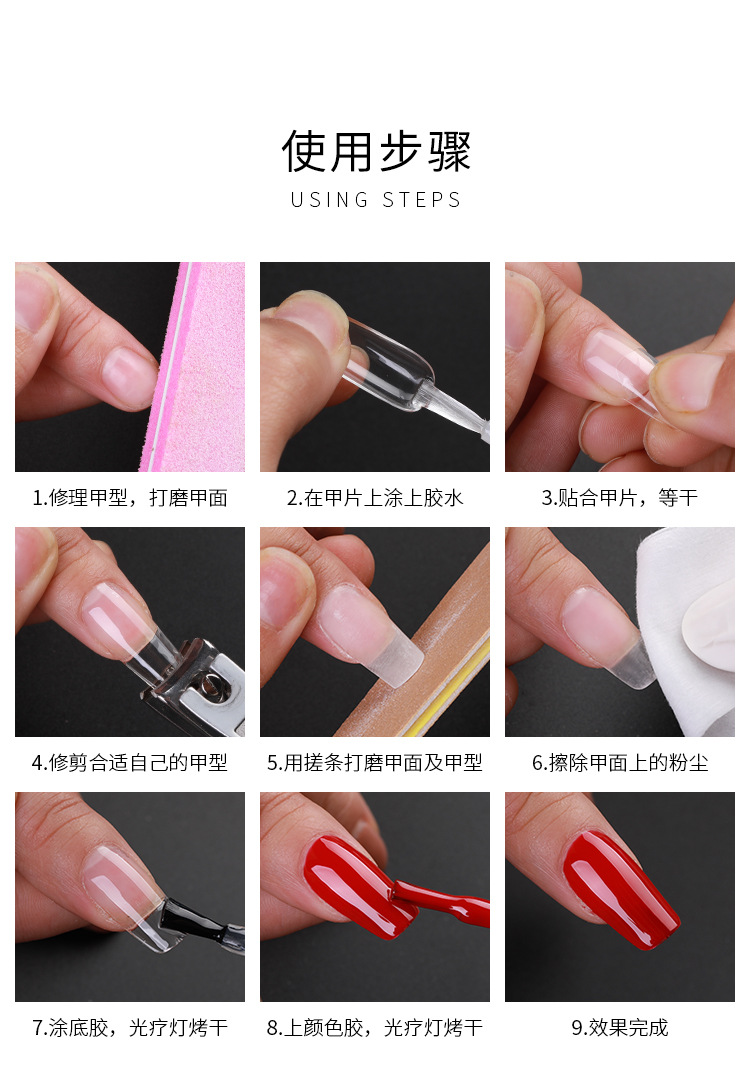 使用步骤
USING STEPS

1.修理甲型，打磨甲面

2.在甲片上涂上胶水

3.贴合甲片，等干

4.修剪合适自己的甲型

5.用搓条打磨甲面及甲型

6.擦除甲面上的粉尘

7.涂底胶，光疗灯烤干

8.上颜色胶，光疗灯烤干

9.效果完成