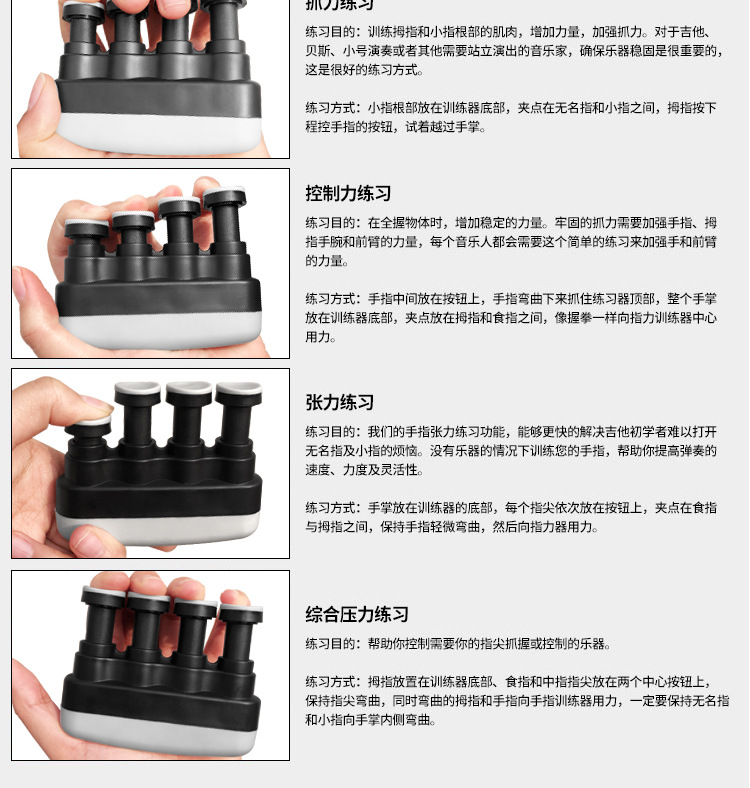 抓力练习

练习目的：训练拇指和小指根部的肌肉，增加力量，加强抓力。对于吉他、贝斯、小号演奏或者其他需要站立演出的音乐家，确保乐器稳固是很重要的，这是很好的练习方式。

练习方式：小指根部放在训练器底部，夹点在无名指和小指之间，拇指按下程控手指的按钮，试着越过手掌。

控制力练习

练习目的：在全握物体时，增加稳定的力量。牢固的抓力需要加强手指、拇指手腕和前臂的力量，每个音乐人都会需要这个简单的练习来加强手和前臂的力量。

练习方式：手指中间放在按钮上，手指弯曲下来抓住练习器顶部，整个手掌放在训练器底部，夹点放在拇指和食指之间，像握拳一样向指力训练器中心用力。

张力练习

练习目的：我们的手指张力练习功能，能够更快的解决吉他初学者难以打开无名指及小指的烦恼。没有乐器的情况下训练您的手指，帮助你提高弹奏的速度、力度及灵活性。

练习方式：手掌放在训练器的底部，每个指尖依次放在按钮上，夹点在食指与拇指之间，保持手指轻微弯曲，然后向指力器用力。

综合压力练习

练习目的：帮助你控制需要你的指尖抓握或控制的乐器。

练习方式：拇指放置在训练器底部、食指和中指指尖放在两个中心按钮上，保持指尖弯曲，同时弯曲的拇指和手指向手指训练器用力，一定要保持无名指和小指向手掌内侧弯曲。