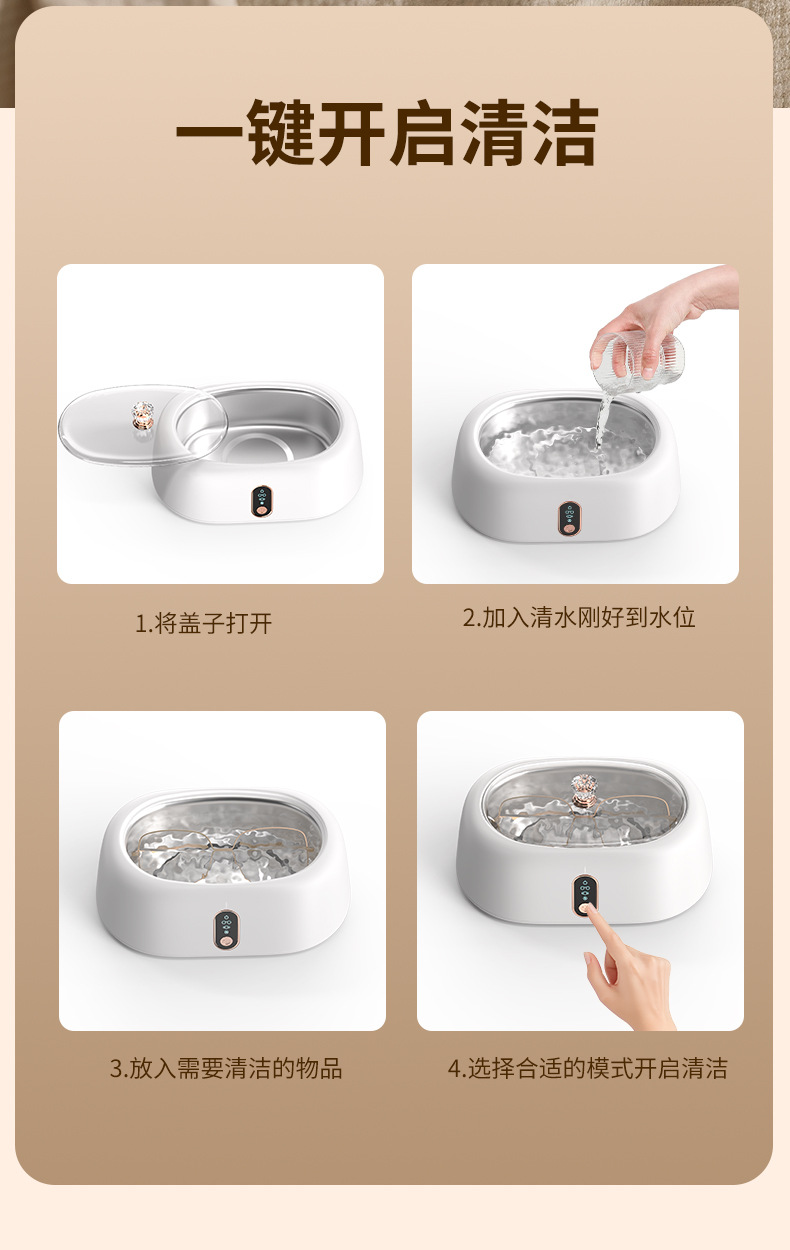 一键开启清洁

1.将盖子打开

2.加入清水刚好到水位

3.放入需要清洁的物品

4.选择合适的模式开启清洁