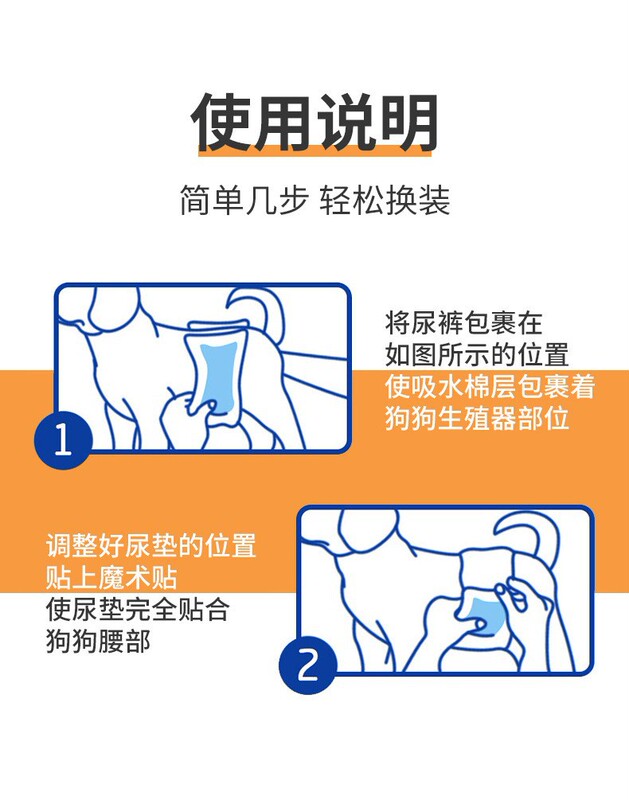 使用说明

简单几步 轻松换装

1

将尿裤包裹在
如图所示的位置
使吸水棉层包裹着
狗狗生殖器部位

调整好尿垫的位置
贴上魔术贴
使尿垫完全贴合
狗狗腰部

2