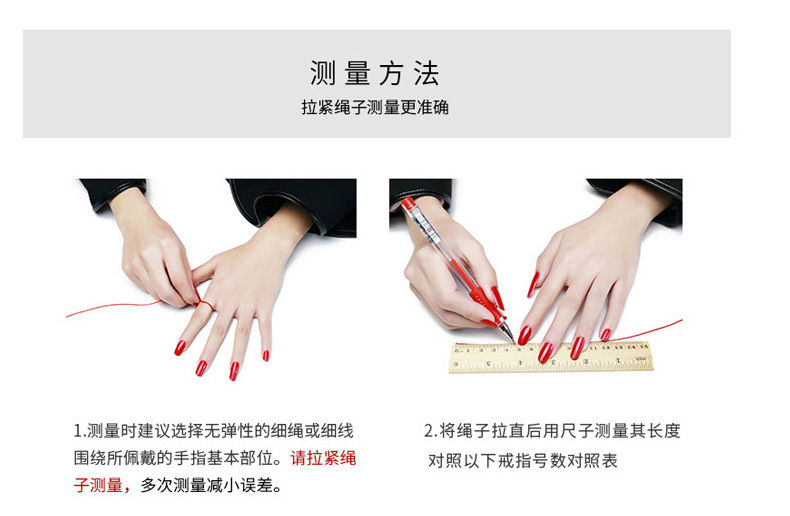 测量方法
拉紧绳子测量更准确

1.测量时建议选择无弹性的细绳或细线围绕所佩戴的手指基本部位。请拉紧绳子测量，多次测量减小误差。

2.将绳子拉直后用尺子测量其长度对照以下戒指号数对照表