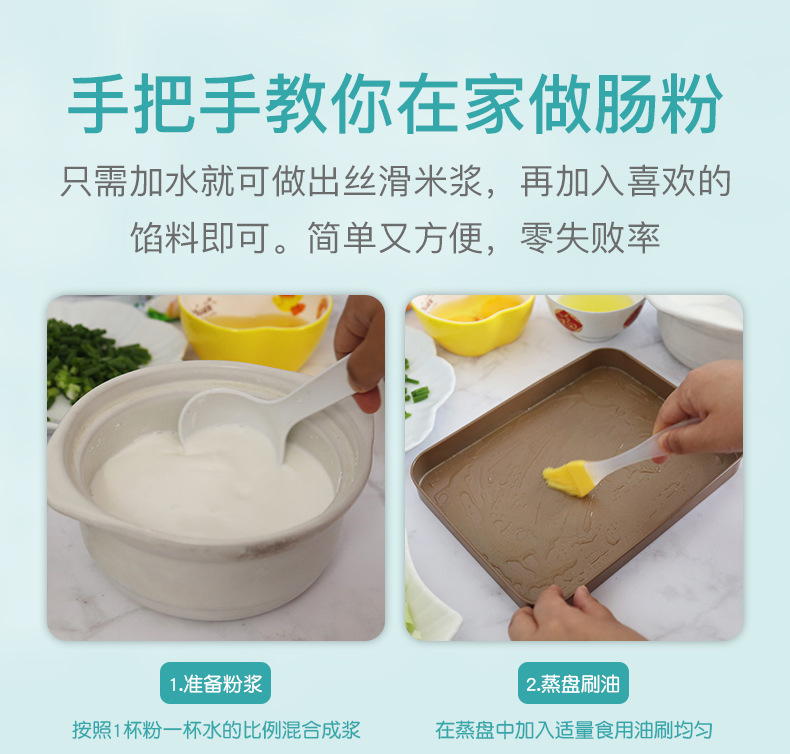 手把手教你在家做肠粉

只需加水就可做出丝滑米浆，再加入喜欢的馅料即可。简单又方便，零失败率

1.准备粉浆

按照1杯粉一杯水的比例混合成浆

2.蒸盘刷油

在蒸盘中加入适量食用油刷均匀