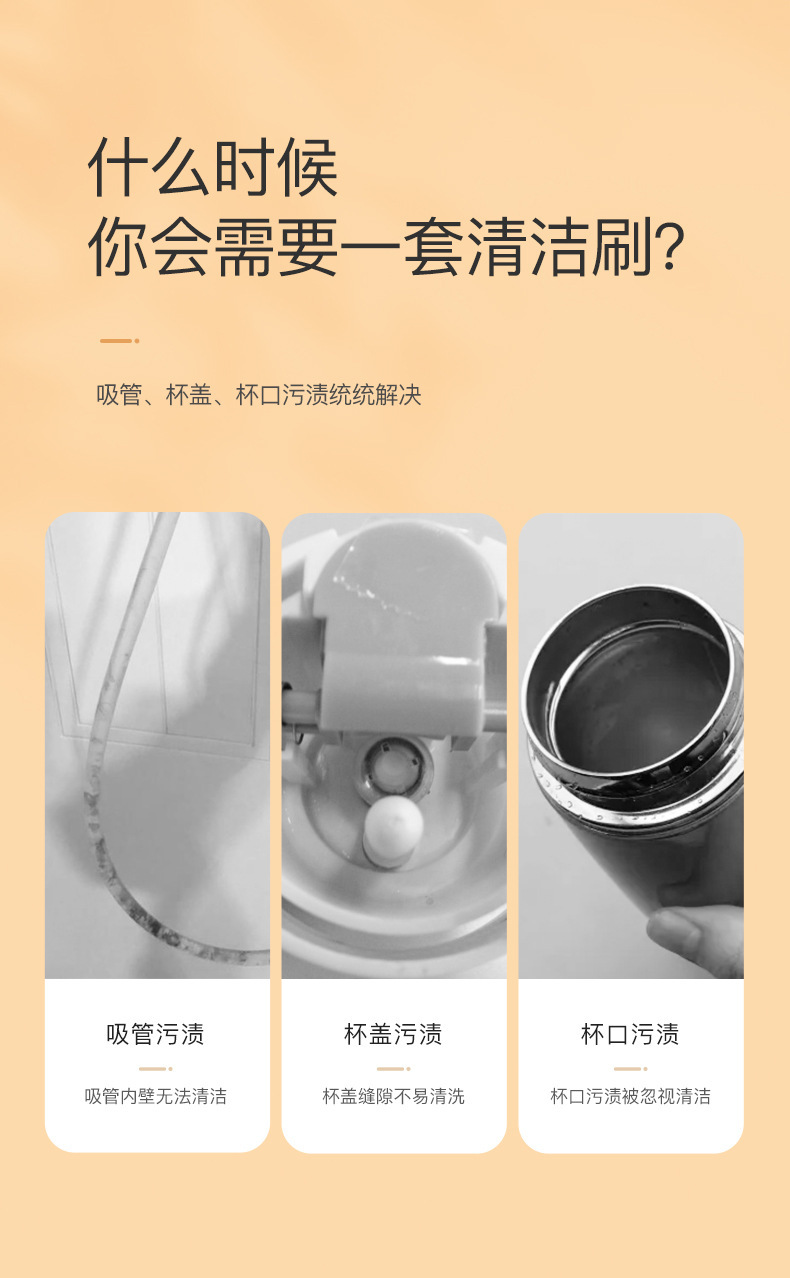 什么时候
你会需要一套清洁刷?

吸管、杯盖、杯口污渍统统解决

吸管污渍

吸管内壁无法清洁

杯盖污渍

杯盖缝隙不易清洗

杯口污渍

杯口污渍被忽视清洁