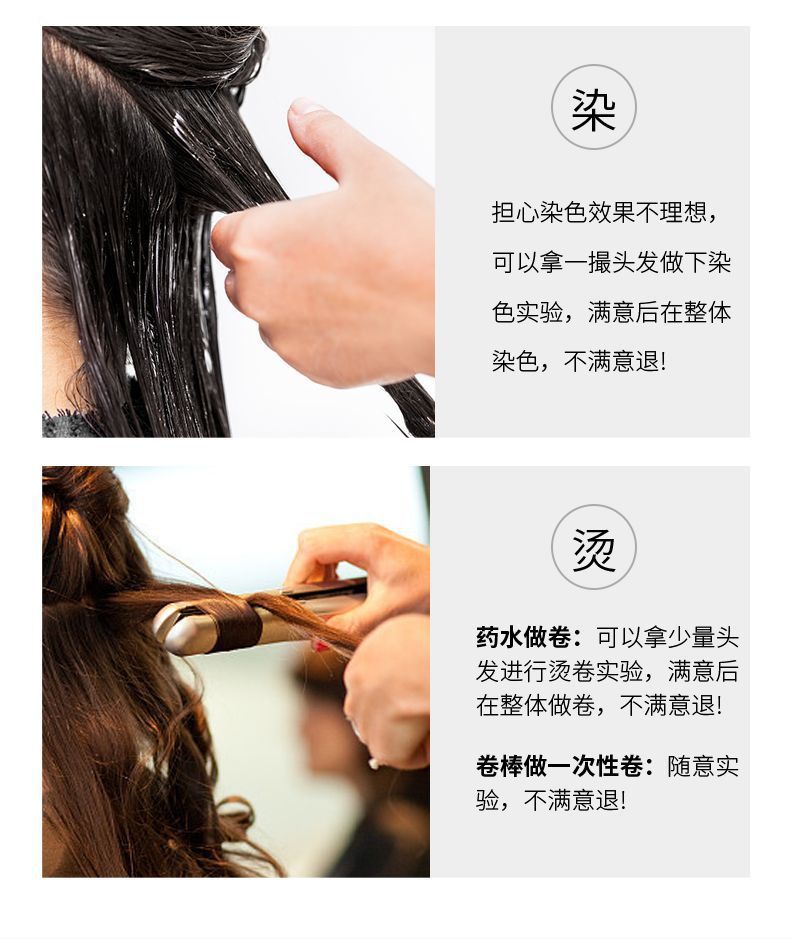 染

担心染色效果不理想，可以拿一撮头发做下染色实验，满意后在整体染色，不满意退!

烫

药水做卷：可以拿少量头发进行烫卷实验，满意后在整体做卷，不满意退!

卷棒做一次性卷：随意实验，不满意退!