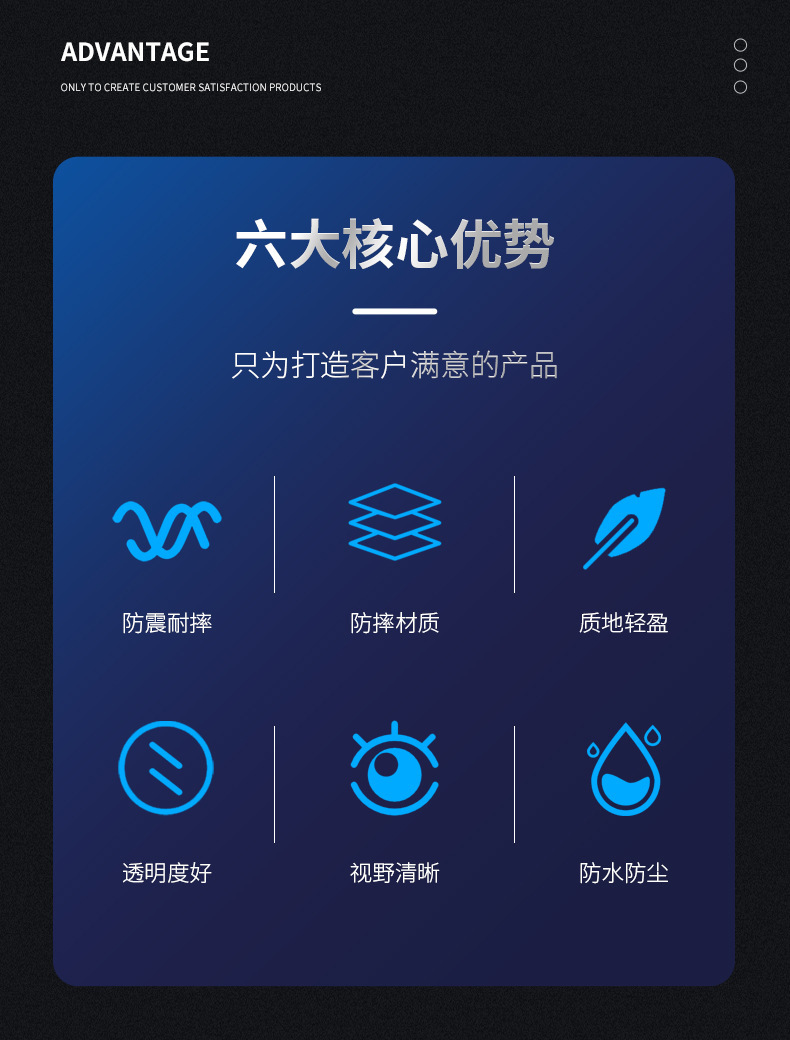 ADVANTAGE

ONLY TO CREATE CUSTOMER SATISFACTION PRODUCTS

六大核心优势

只为打造客户满意的产品

防震耐摔

防摔材质

质地轻盈

透明度好

视野清晰

防水防尘