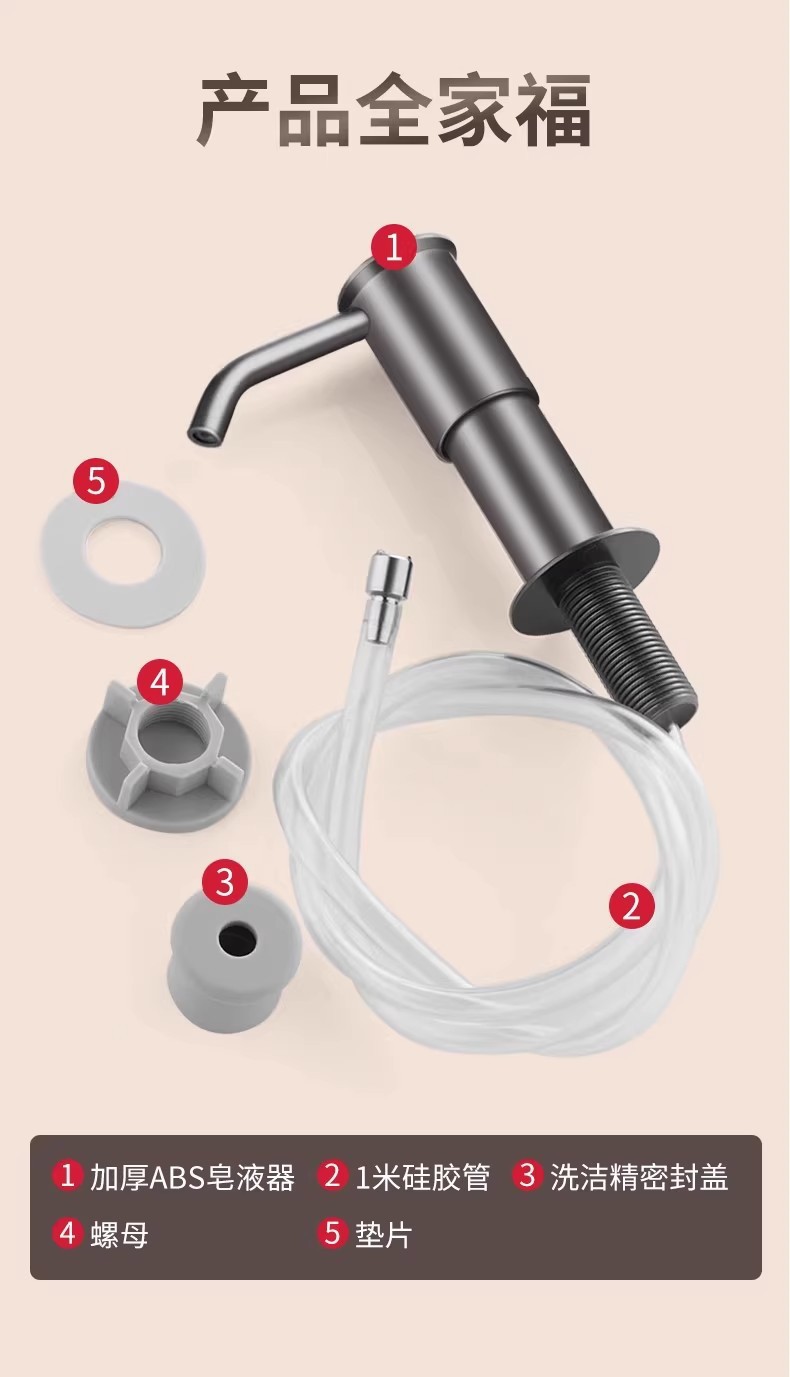 产品全家福

1

5

4

3

2

1 加厚ABS皂液器 2 1米硅胶管 3 洗洁精密封盖
4 螺母 5 垫片