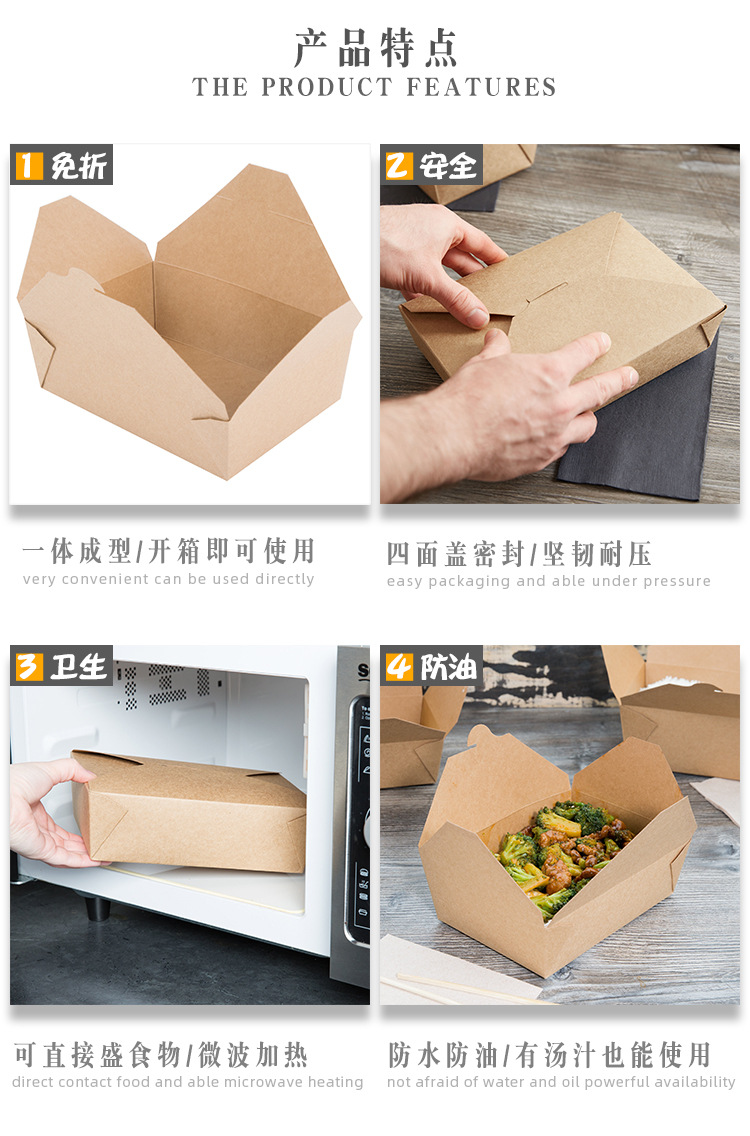 产品特点
THE PRODUCT FEATURES

1 免折

一体成型/开箱即可使用
very convenient can be used directly

2 安全

四面盖密封/坚韧耐压
easy packaging and able under pressure

3 卫生

可直接盛食物/微波加热
direct contact food and able microwave heating

4 防油

防水防油/有汤汁也能使用
not afraid of water and oil powerful availability