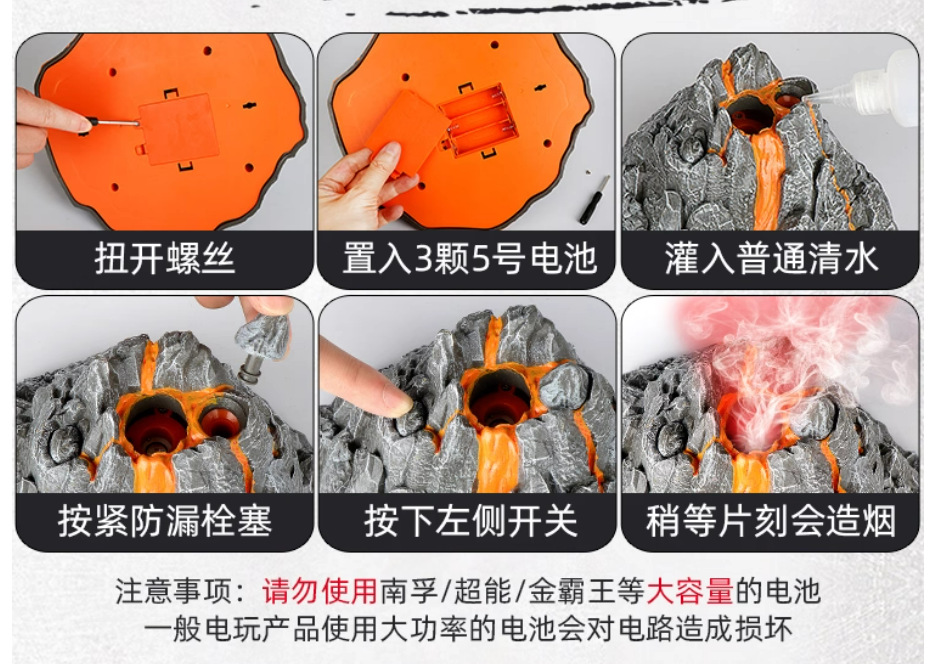 扭开螺丝

置入3颗5号电池

灌入普通清水

按紧防漏栓塞

按下左侧开关

稍等片刻会造烟

注意事项：请勿使用南孚/超能/金霸王等大容量的电池
一般电玩产品使用大功率的电池会对电路造成损坏