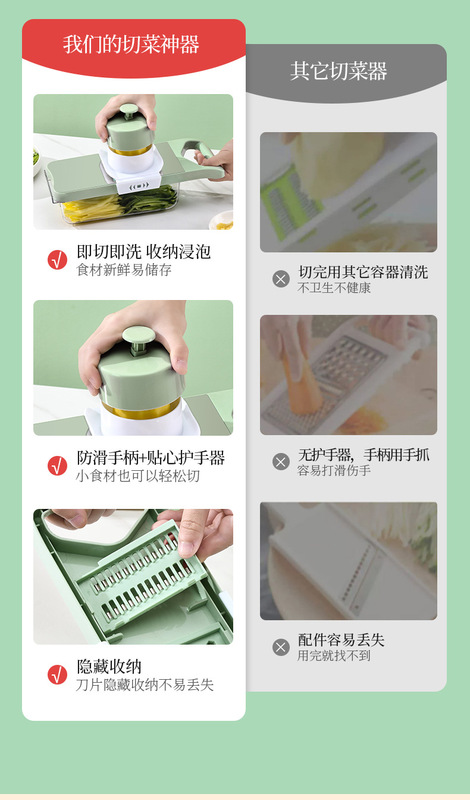 我们的切菜神器

即切即洗 收纳浸泡
食材新鲜易储存

防滑手柄+贴心护手器
小食材也可以轻松切

隐藏收纳
刀片隐藏收纳不易丢失

其它切菜器

切完用其它容器清洗
不卫生不健康

无护手器，手柄用手抓
容易打滑伤手

配件容易丢失
用完就找不到