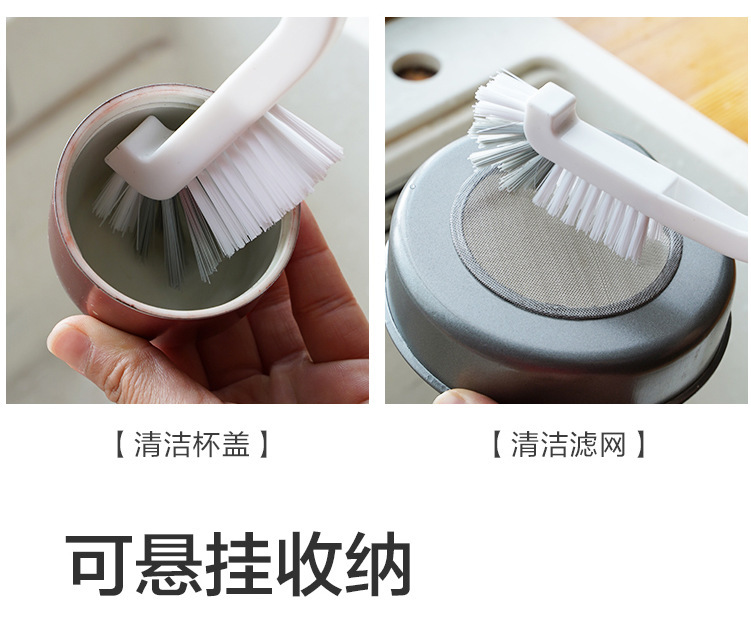 【清洁杯盖】

【清洁滤网】

可悬挂收纳