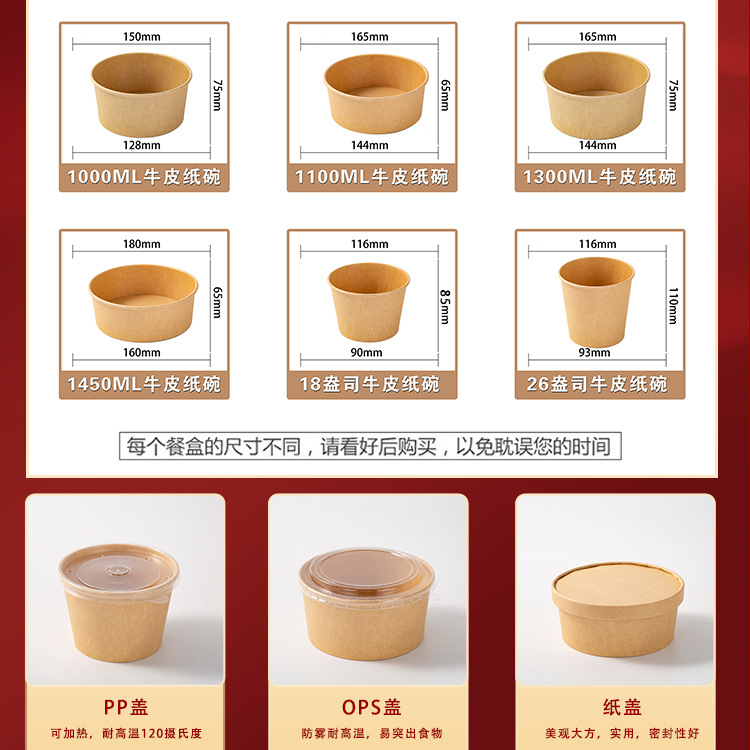 150mm
75mm
128mm
1000ML牛皮纸碗

165mm
65mm
144mm
1100ML牛皮纸碗

165mm
75mm
144mm
1300ML牛皮纸碗

180mm
65mm
160mm
1450ML牛皮纸碗

116mm
85mm
90mm
18盎司牛皮纸碗

116mm
110mm
93mm
26盎司牛皮纸碗

每个餐盒的尺寸不同，请看好后购买，以免耽误您的时间

PP盖
可加热，耐高温120摄氏度

OPS盖
防雾耐高温，易突出食物

纸盖
美观大方，实用，密封性好