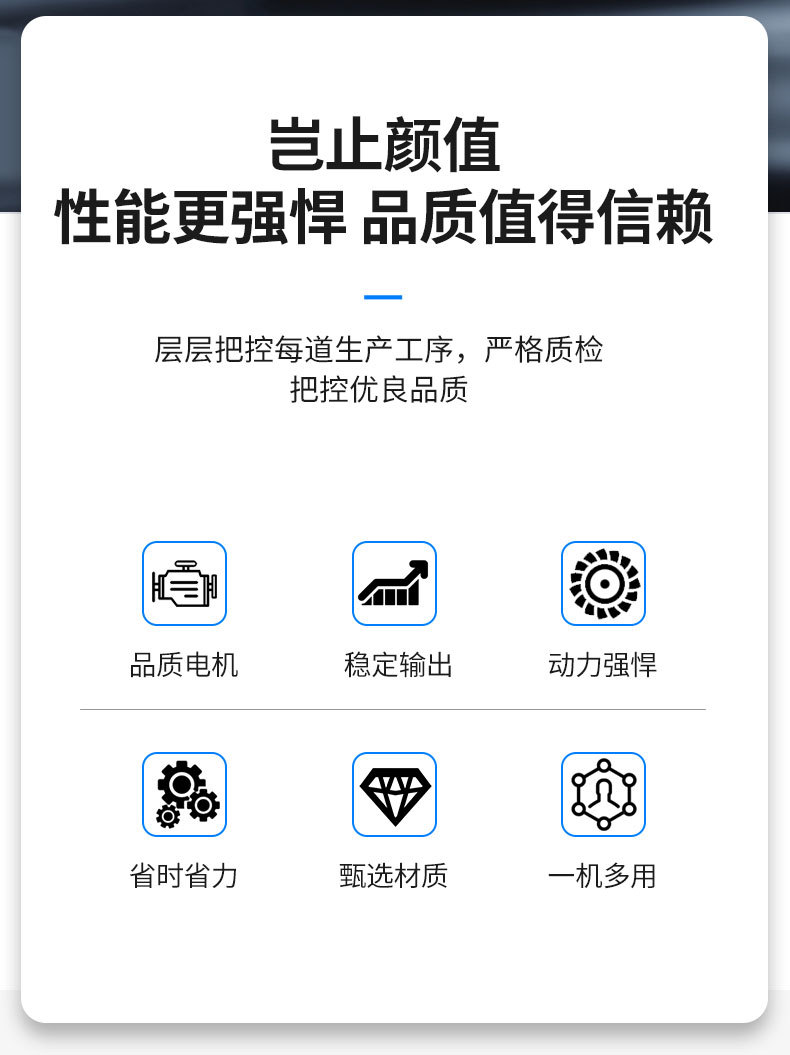 岂止颜值
性能更强悍 品质值得信赖

层层把控每道生产工序，严格质检
把控优良品质

品质电机

稳定输出

动力强悍

省时省力

甄选材质

一机多用