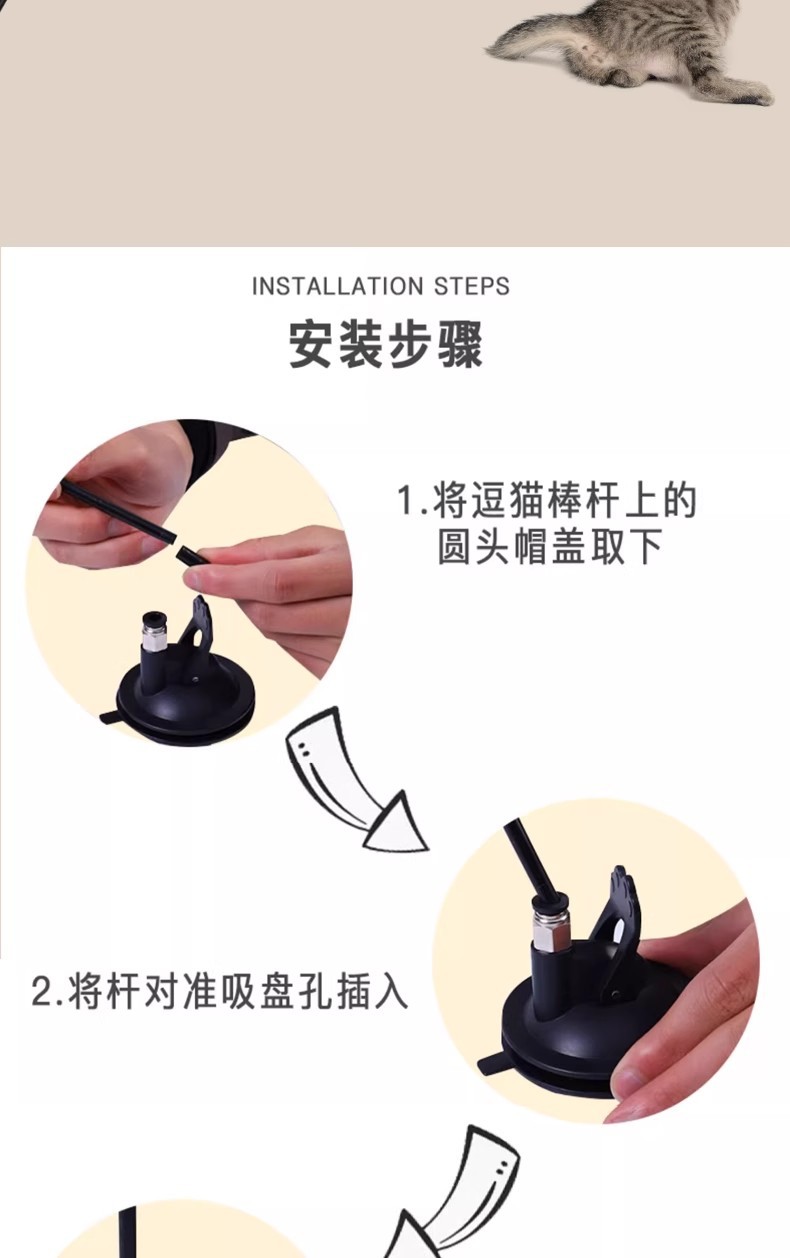 INSTALLATION STEPS

安装步骤

1.将逗猫棒杆上的圆头帽盖取下

2.将杆对准吸盘孔插入