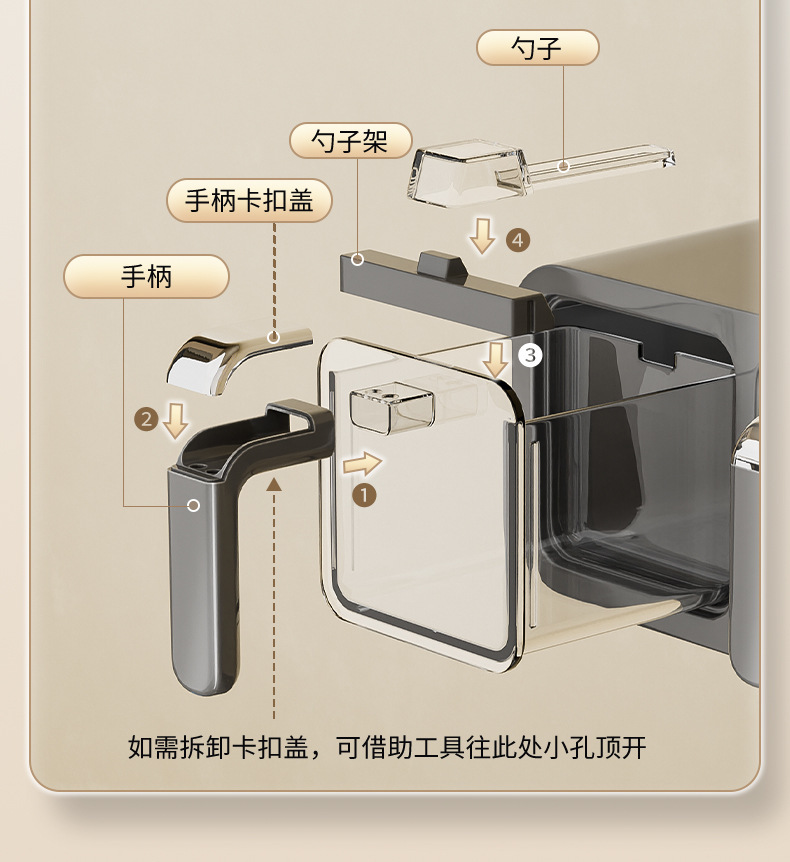 勺子

勺子架

手柄卡扣盖

手柄

4

3

2

1

如需拆卸卡扣盖，可借助工具往此处小孔顶开