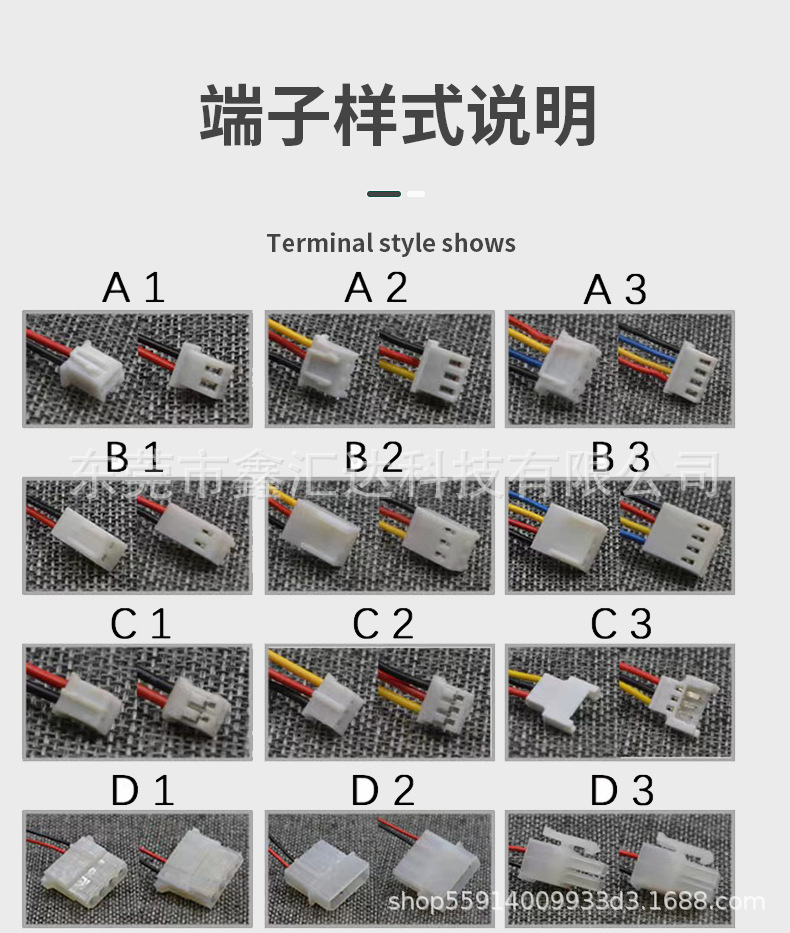 端子样式说明

Terminal style shows

A 1 A 2 A 3

B 1 B 2 B 3

东莞市鑫汇达科技有限公司

C 1 C 2 C 3

D 1 D 2 D 3

shop55914009933d3.1688.com